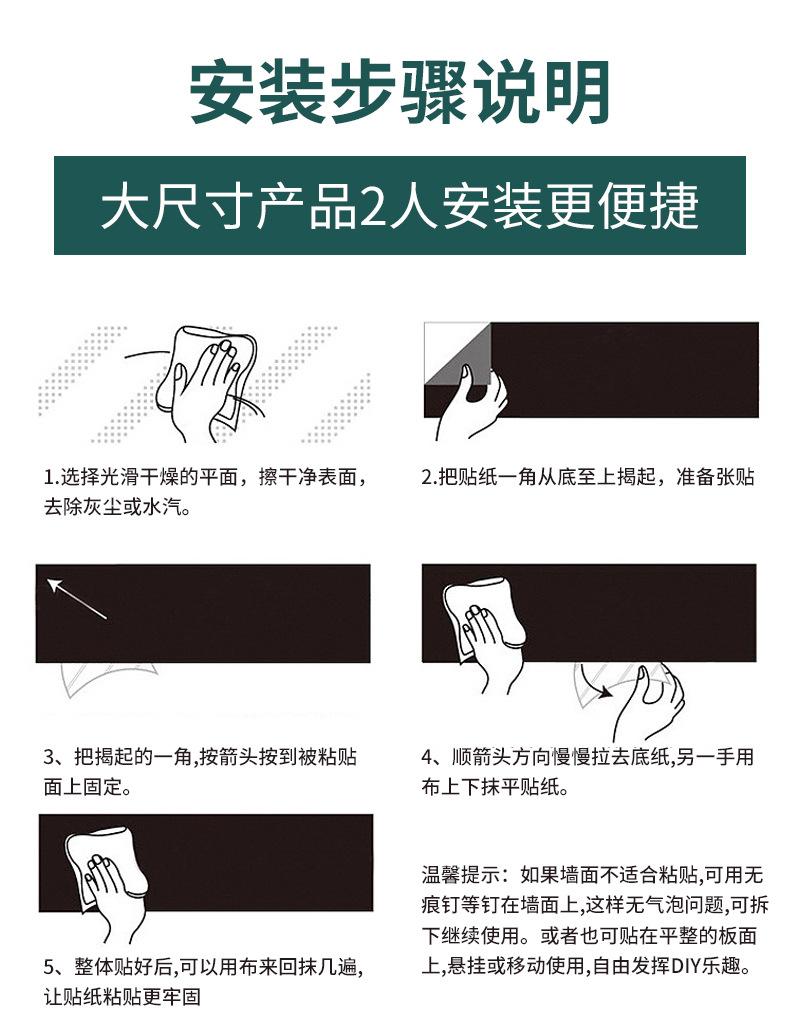 安装步骤说明

大尺寸产品2人安装更便捷

1.选择光滑干燥的平面，擦干净表面，去除灰尘或水汽。

2.把贴纸一角从底至上揭起，准备张贴

3、把揭起的一角,按箭头按到被粘贴面上固定。

4、顺箭头方向慢慢拉去底纸,另一手用布上下抹平贴纸。

5、整体贴好后,可以用布来回抹几遍,让贴纸粘贴更牢固

温馨提示：如果墙面不适合粘贴,可用无痕钉等钉在墙面上,这样无气泡问题,可拆下继续使用。或者也可贴在平整的板面上,悬挂或移动使用,自由发挥DIY乐趣。