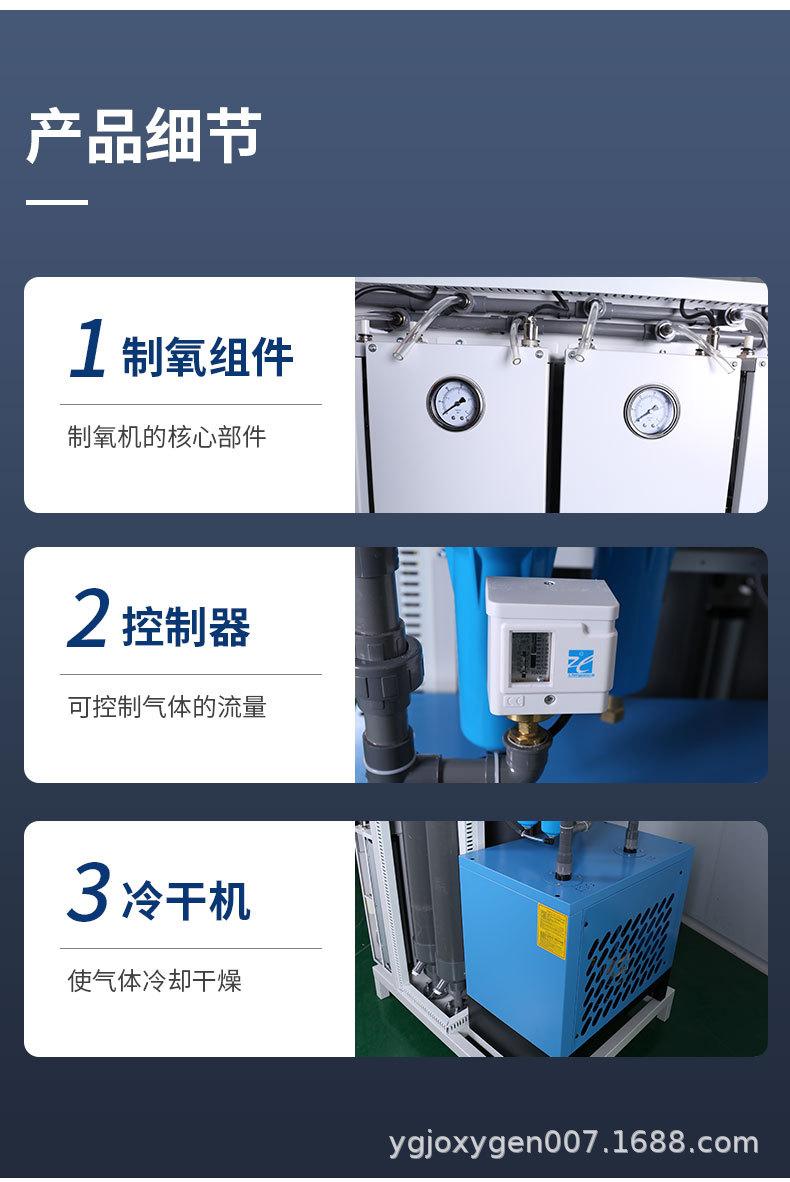 产品细节

1 制氧组件

制氧机的核心部件

2 控制器

可控制气体的流量

3 冷干机

使气体冷却干燥

ygjoxygen007.1688.com