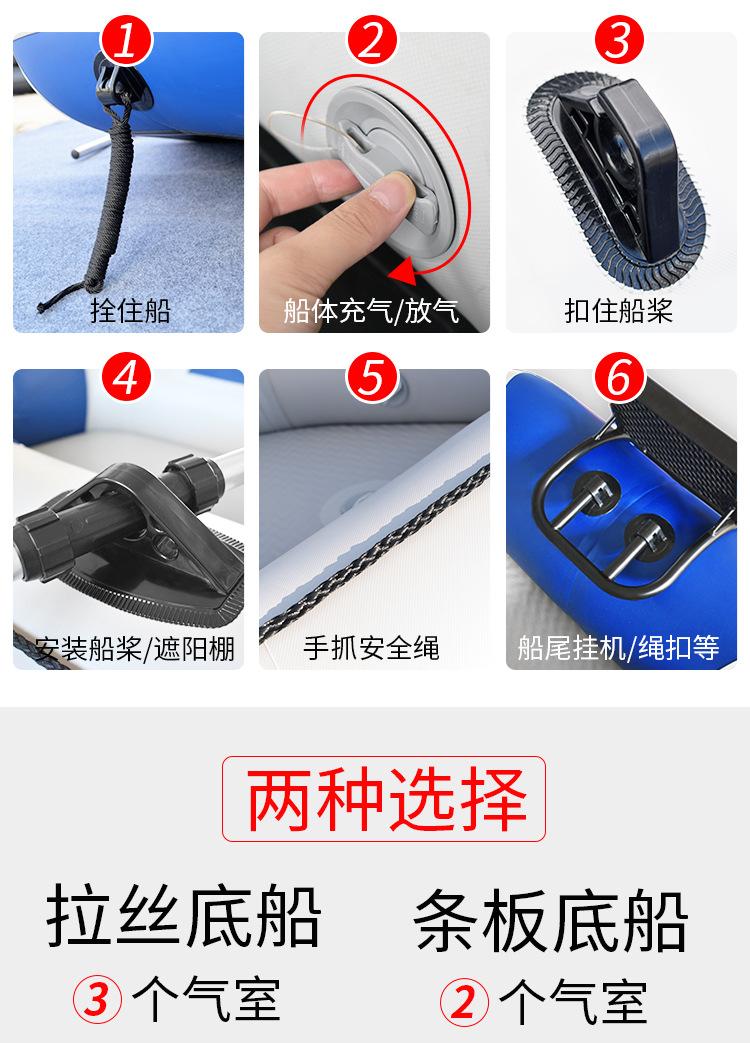 1
拴住船

2
船体充气/放气

3
扣住船桨

4
安装船桨/遮阳棚

5
手抓安全绳

6
船尾挂机/绳扣等

两种选择

拉丝底船
3 个气室

条板底船
2 个气室