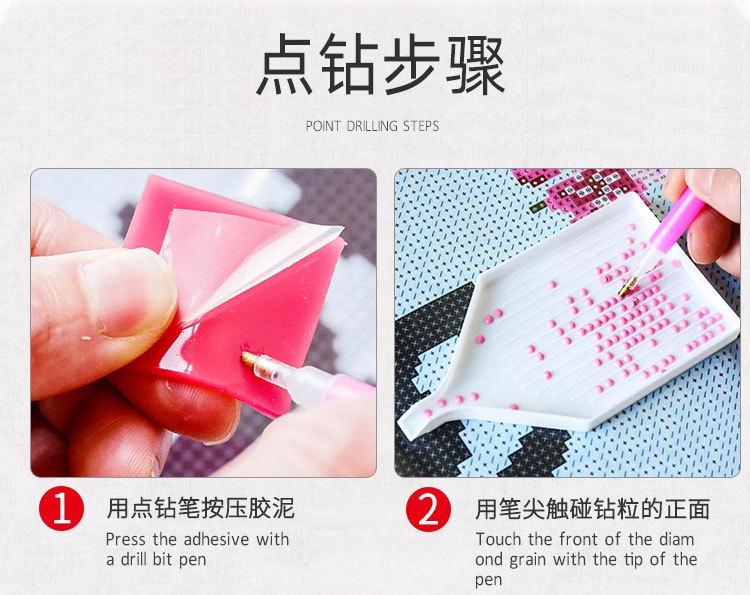 点钻步骤

POINT DRILLING STEPS

1 用点钻笔按压胶泥

Press the adhesive with a drill bit pen

2 用笔尖触碰钻粒的正面

Touch the front of the diam ond grain with the tip of the pen