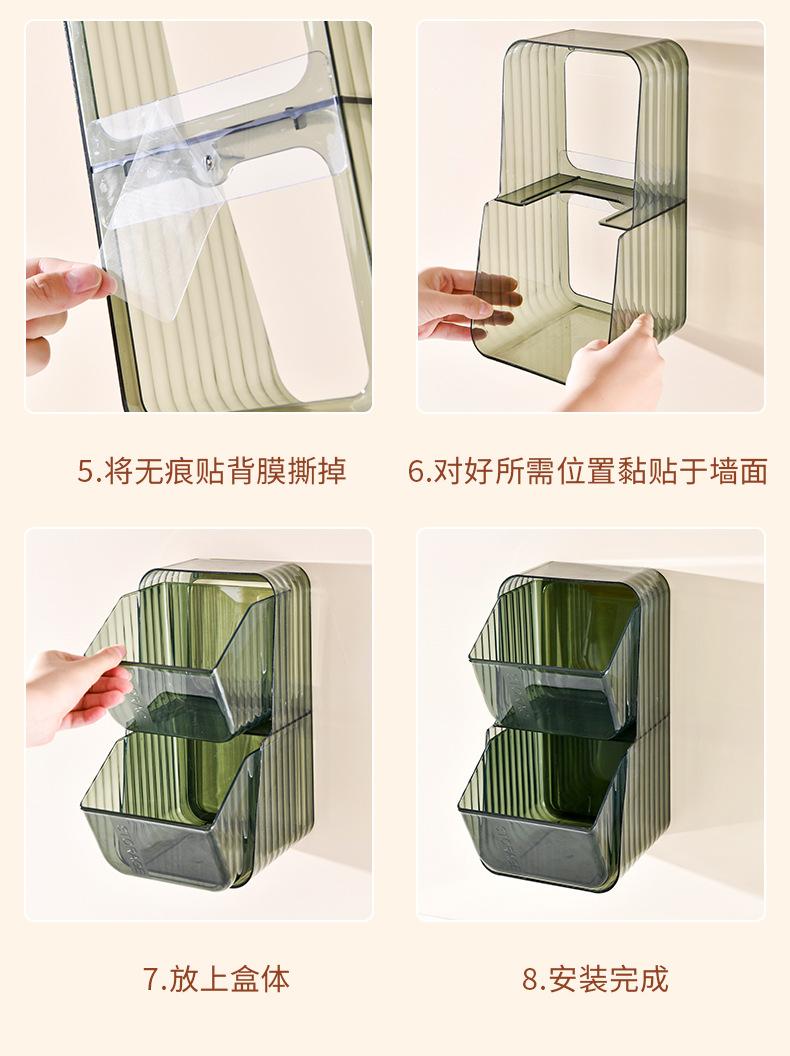 5.将无痕贴背膜撕掉

6.对好所需位置黏贴于墙面

7.放上盒体

8.安装完成