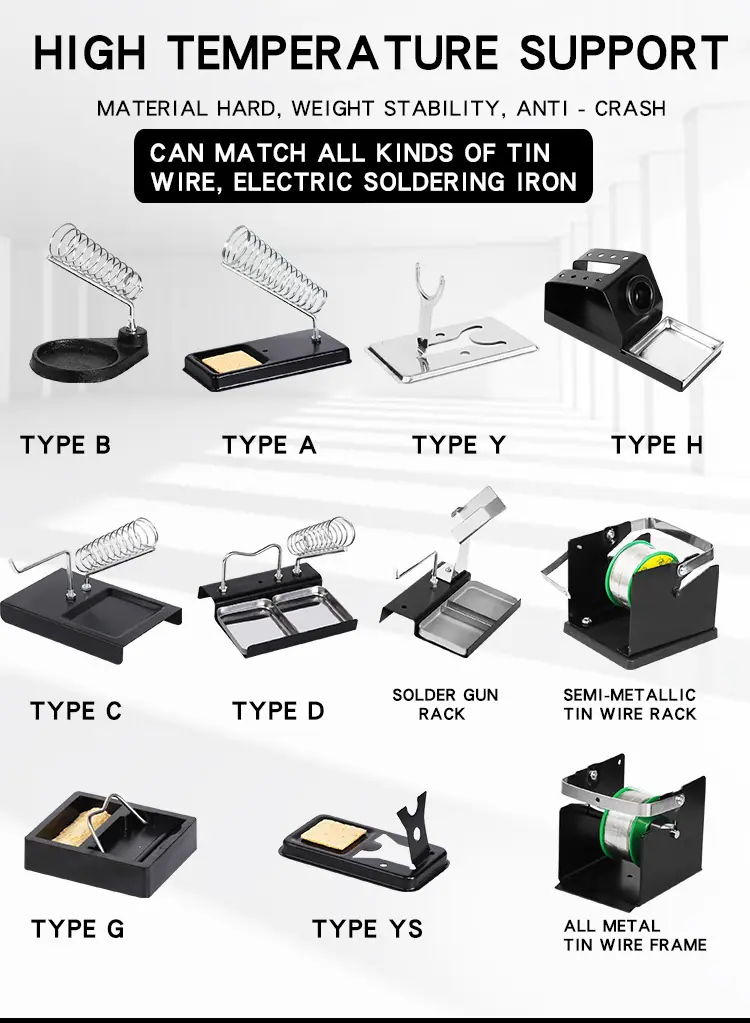 HIGH TEMPERATURE SUPPORT

MATERIAL HARD, WEIGHT STABILITY, ANTI - CRASH

CAN MATCH ALL KINDS OF TIN WIRE, ELECTRIC SOLDERING IRON

TYPE B

TYPE A

TYPE Y

TYPE H

TYPE C

TYPE D

SOLDER GUN RACK

SEMI-METALLIC TIN WIRE RACK

TYPE G

TYPE YS

ALL METAL TIN WIRE FRAME