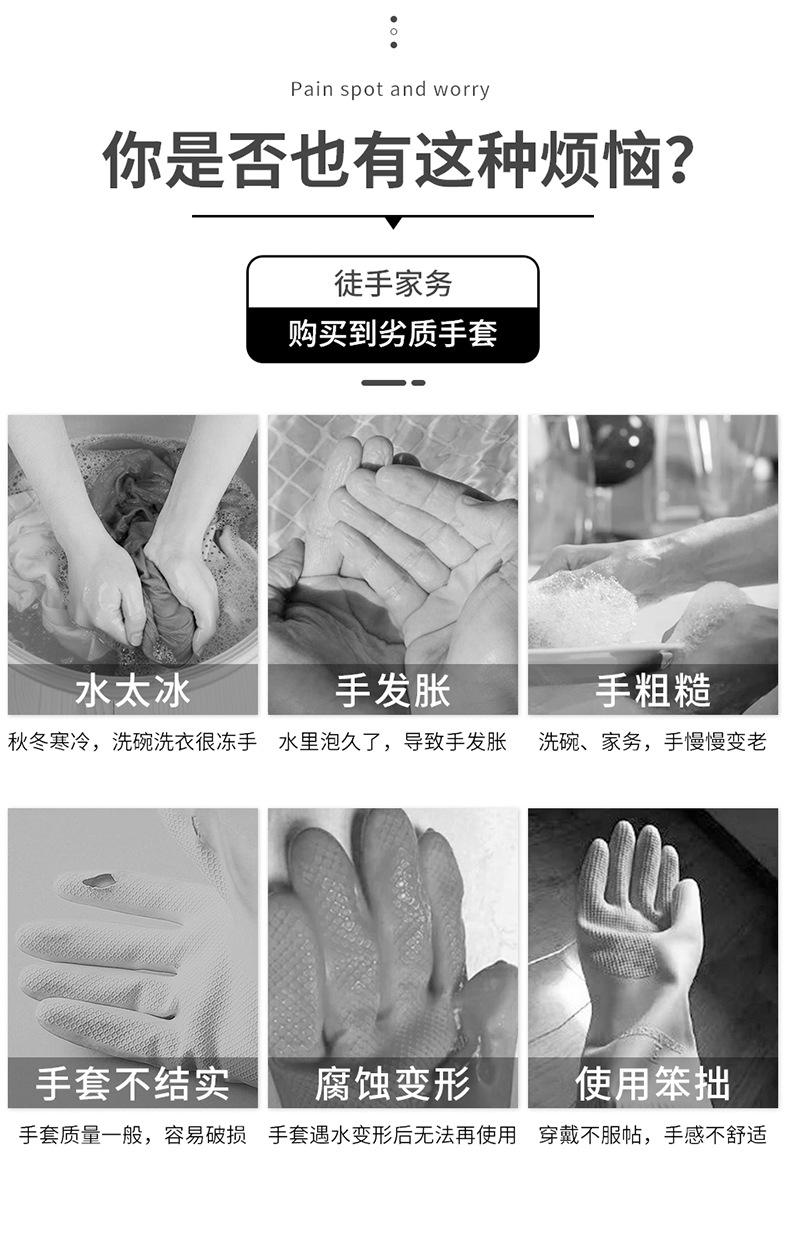 Pain spot and worry

你是否也有这种烦恼?

徒手家务

购买到劣质手套

水太冰

秋冬寒冷，洗碗洗衣很冻手

手发胀

水里泡久了，导致手发胀

手粗糙

洗碗、家务，手慢慢变老

手套不结实

手套质量一般，容易破损

腐蚀变形

手套遇水变形后无法再使用

使用笨拙

穿戴不服帖，手感不舒适