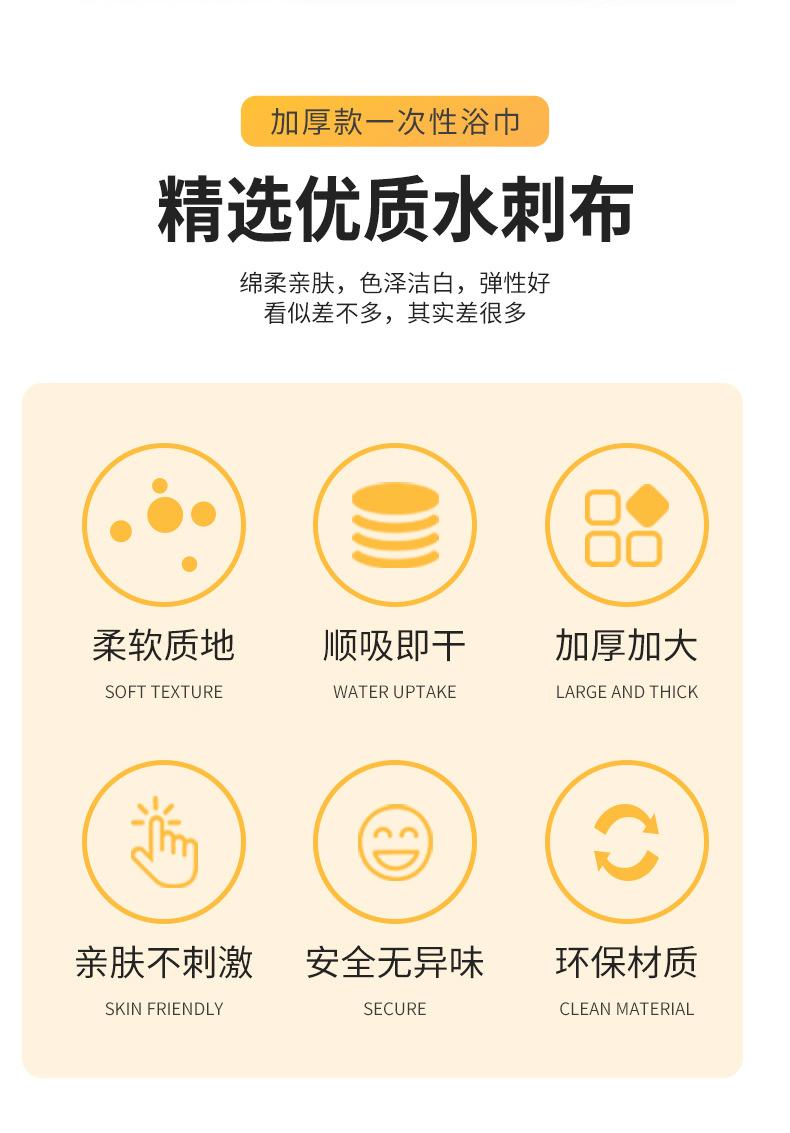 加厚款一次性浴巾

精选优质水刺布

绵柔亲肤，色泽洁白，弹性好
看似差不多，其实差很多

柔软质地
SOFT TEXTURE

顺吸即干
WATER UPTAKE

加厚加大
LARGE AND THICK

亲肤不刺激
SKIN FRIENDLY

安全无异味
SECURE

环保材质
CLEAN MATERIAL