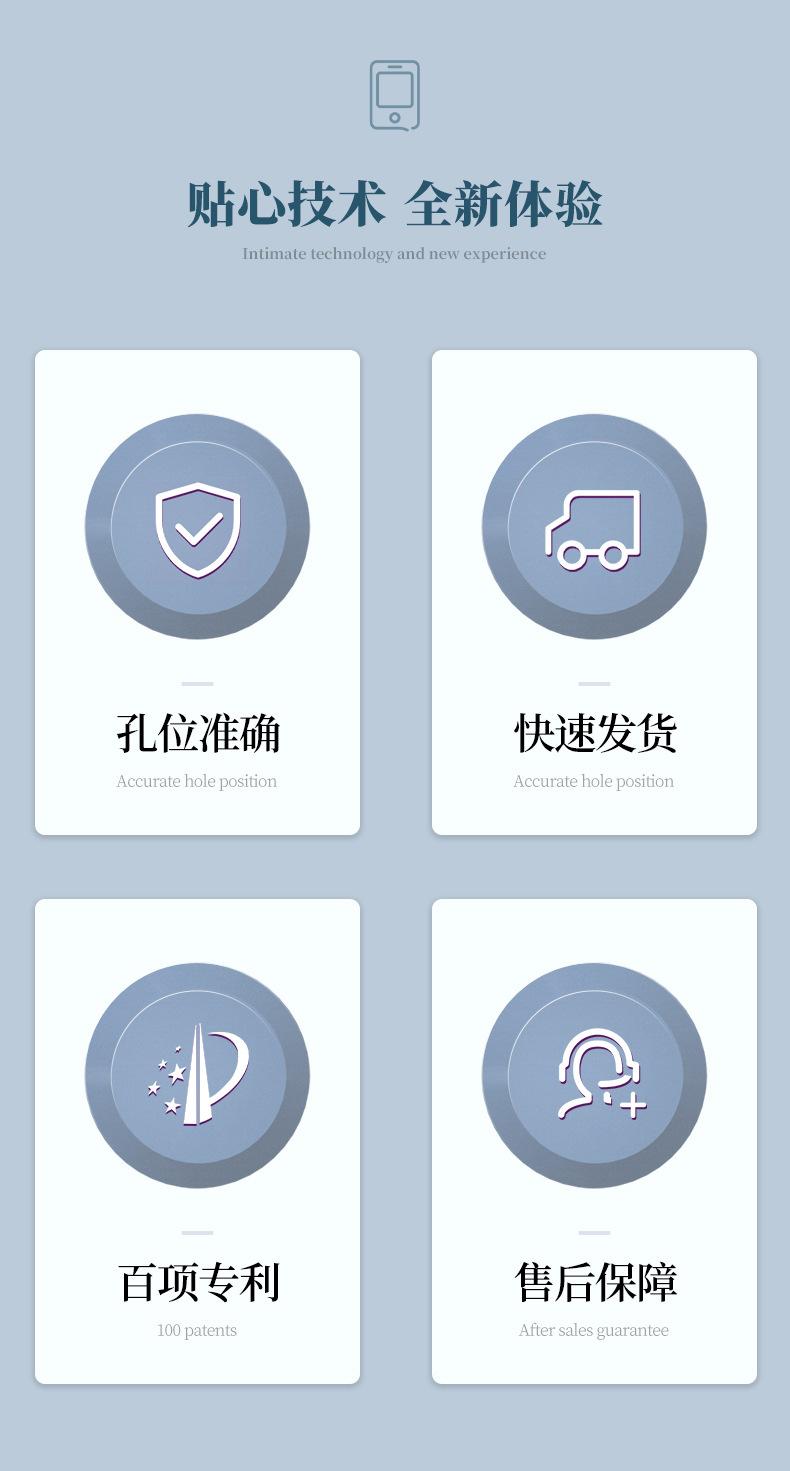 贴心技术 全新体验

Intimate technology and new experience

孔位准确

Accurate hole position

快速发货

Accurate hole position

百项专利

100 patents

售后保障

After sales guarantee