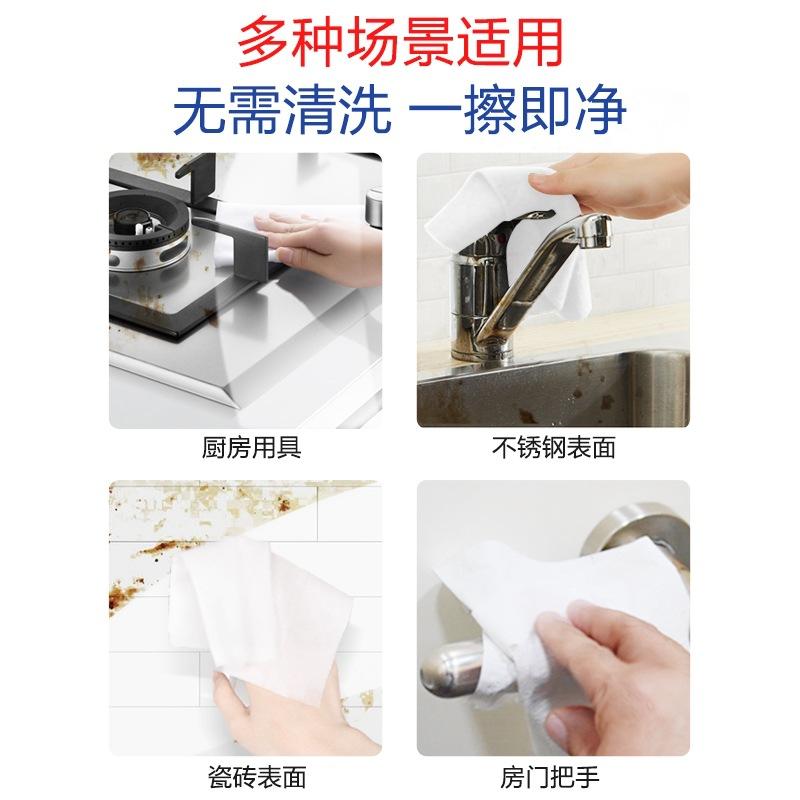 多种场景适用
无需清洗 一擦即净

厨房用具

不锈钢表面

瓷砖表面

房门把手