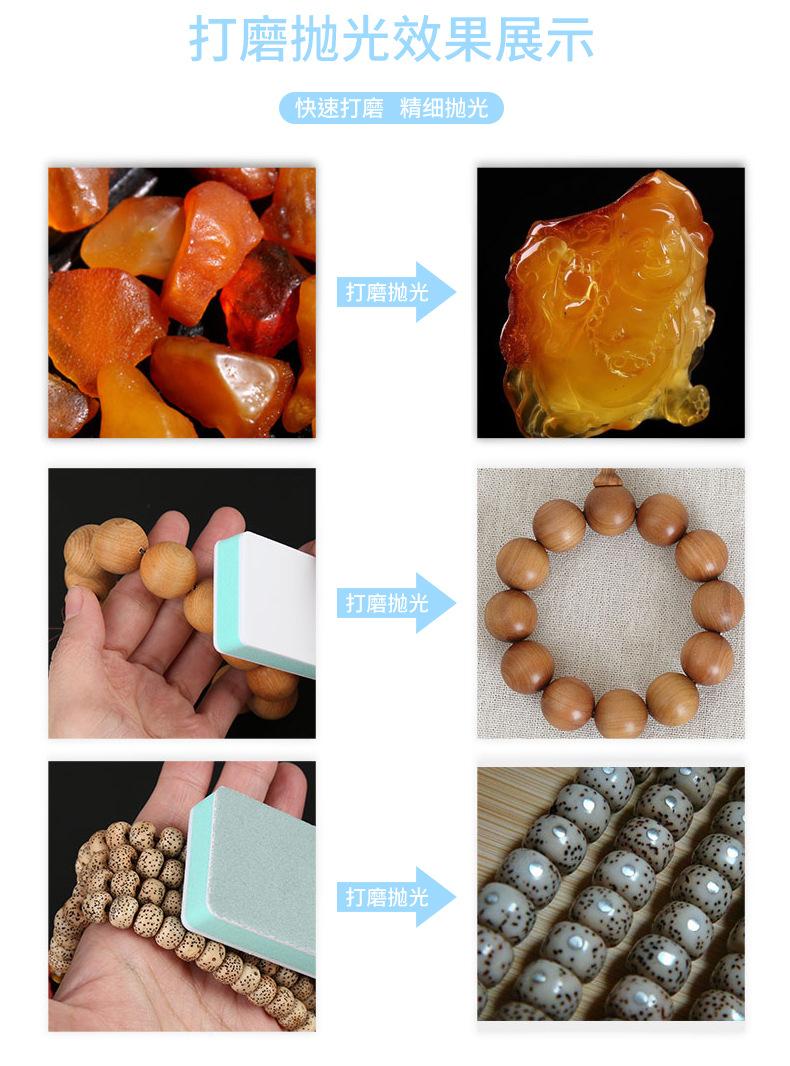 打磨抛光效果展示

快速打磨 精细抛光

打磨抛光

打磨抛光

打磨抛光