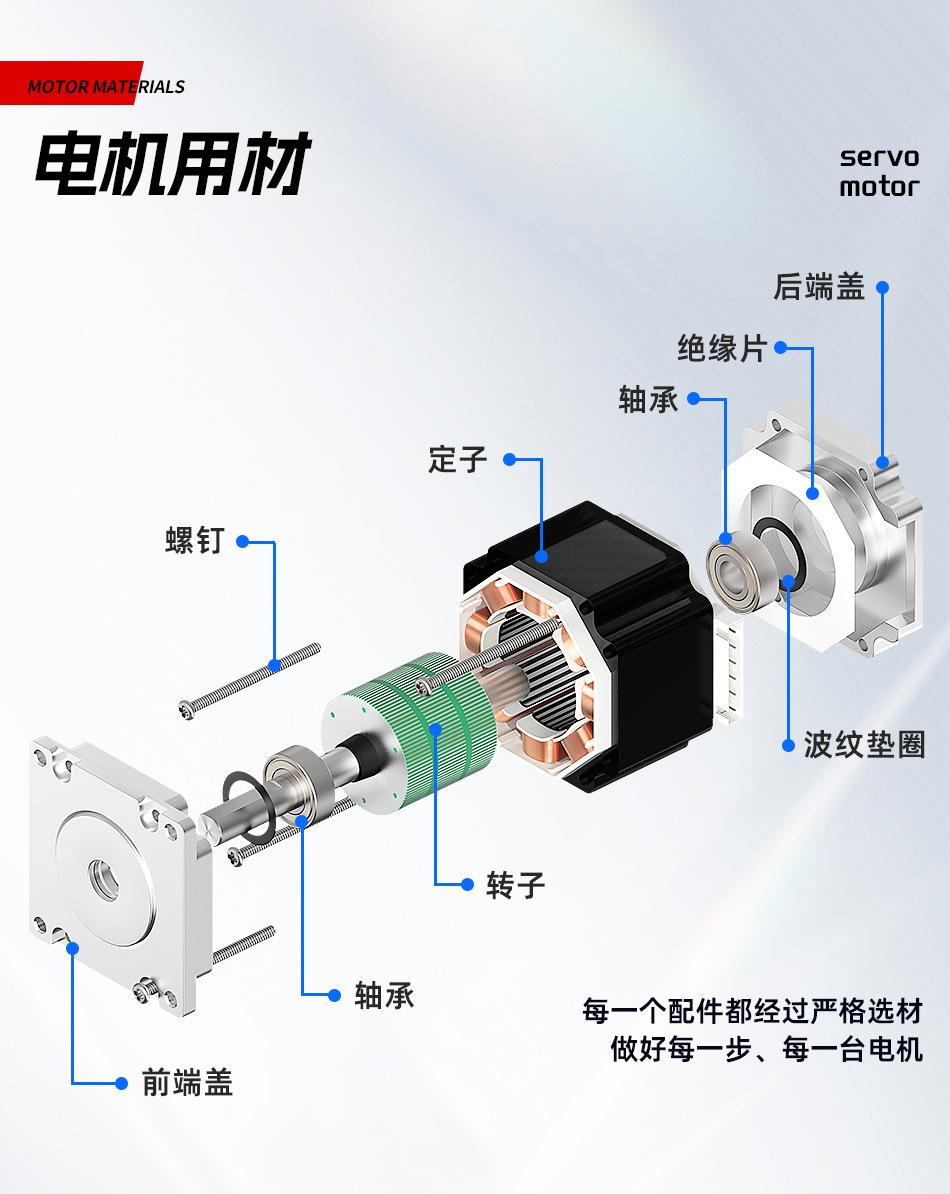 MOTOR MATERIALS

电机用材

servo
motor

后端盖

绝缘片

轴承

定子

螺钉

波纹垫圈

转子

轴承

前端盖

每一个配件都经过严格选材
做好每一步、每一台电机