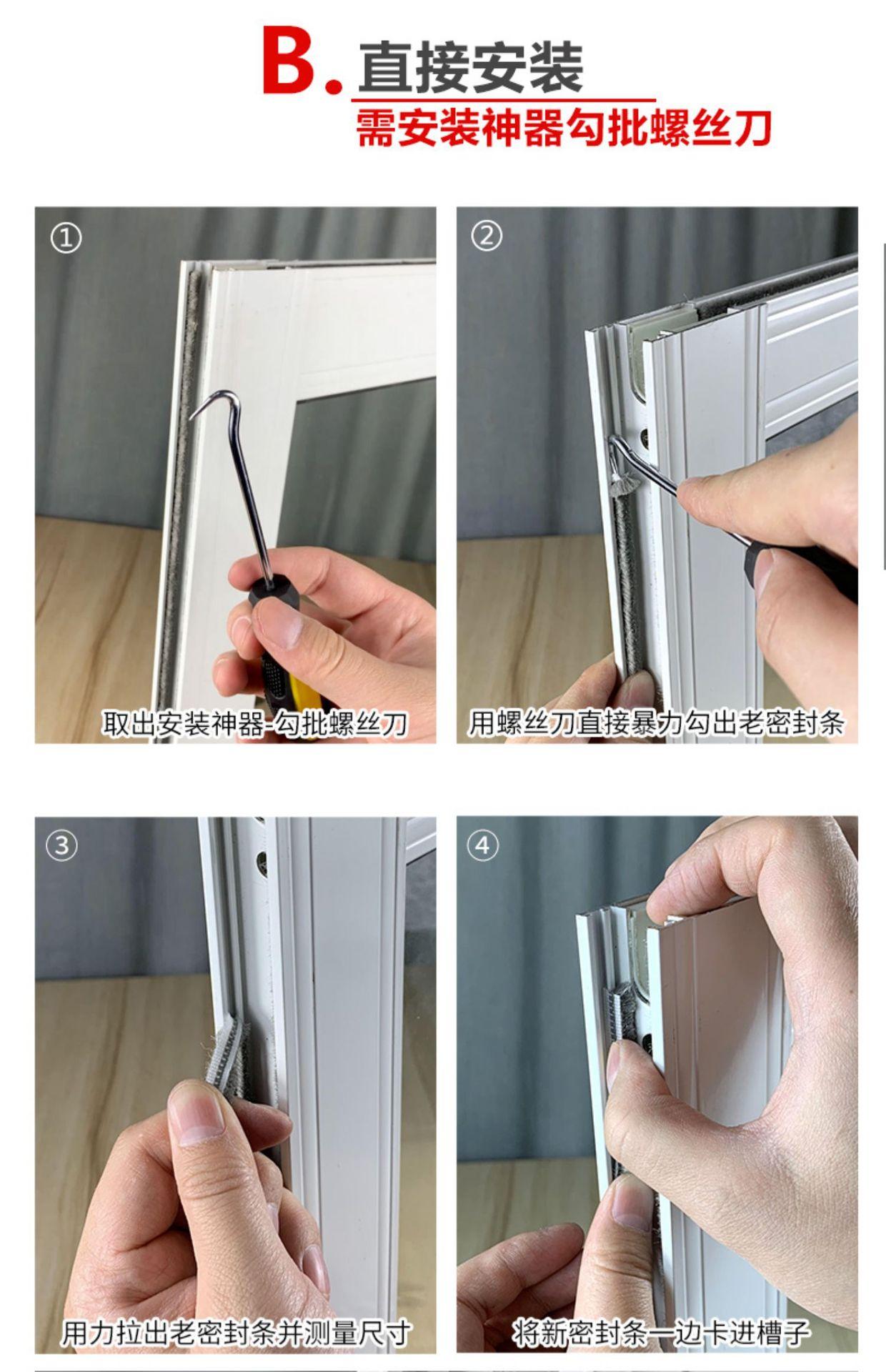 B. 直接安装
需安装神器勾批螺丝刀

①
取出安装神器-勾批螺丝刀

②
用螺丝刀直接暴力勾出老密封条

③
用力拉出老密封条并测量尺寸

④
将新密封条一边卡进槽子