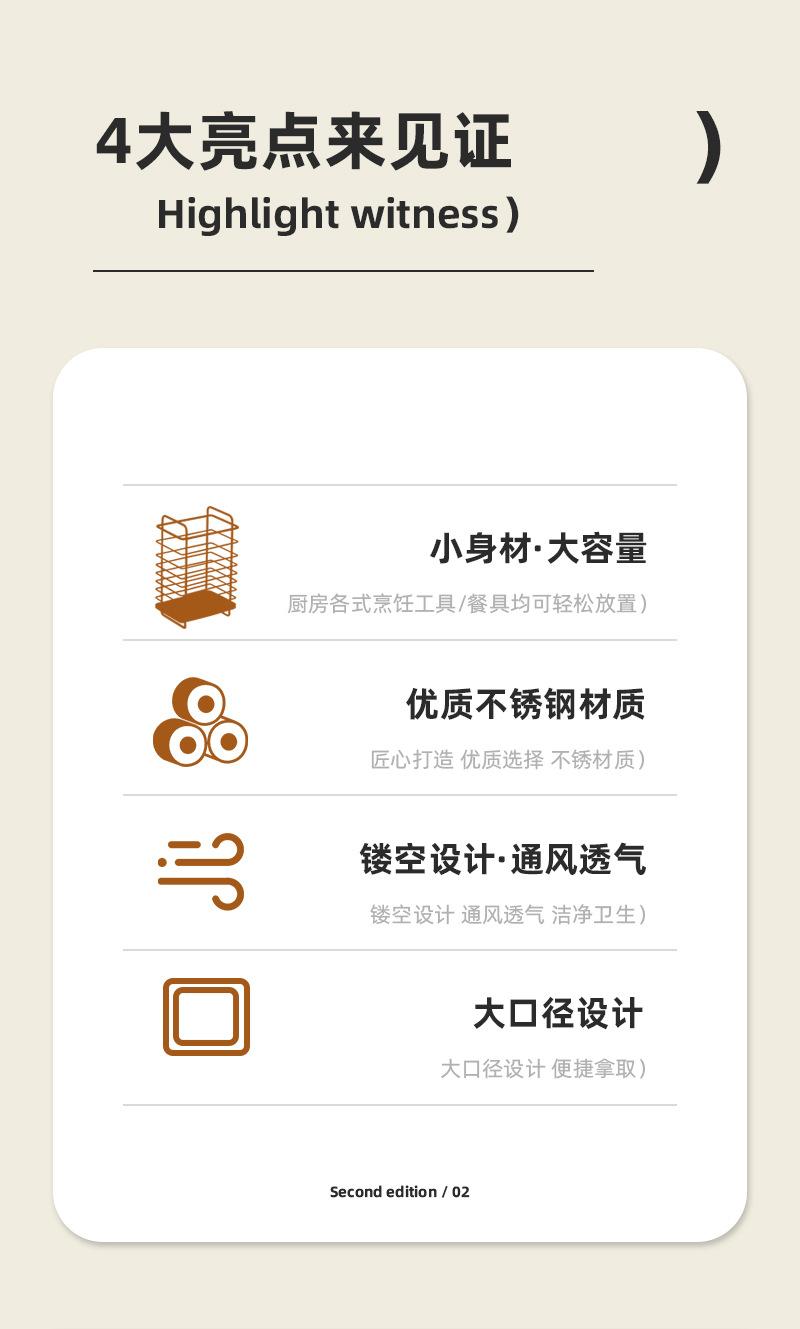 4大亮点来见证 )

Highlight witness)

小身材·大容量

厨房各式烹饪工具/餐具均可轻松放置)

优质不锈钢材质

匠心打造 优质选择 不锈材质)

镂空设计·通风透气

镂空设计 通风透气 洁净卫生)

大口径设计

大口径设计 便捷拿取)

Second edition / 02