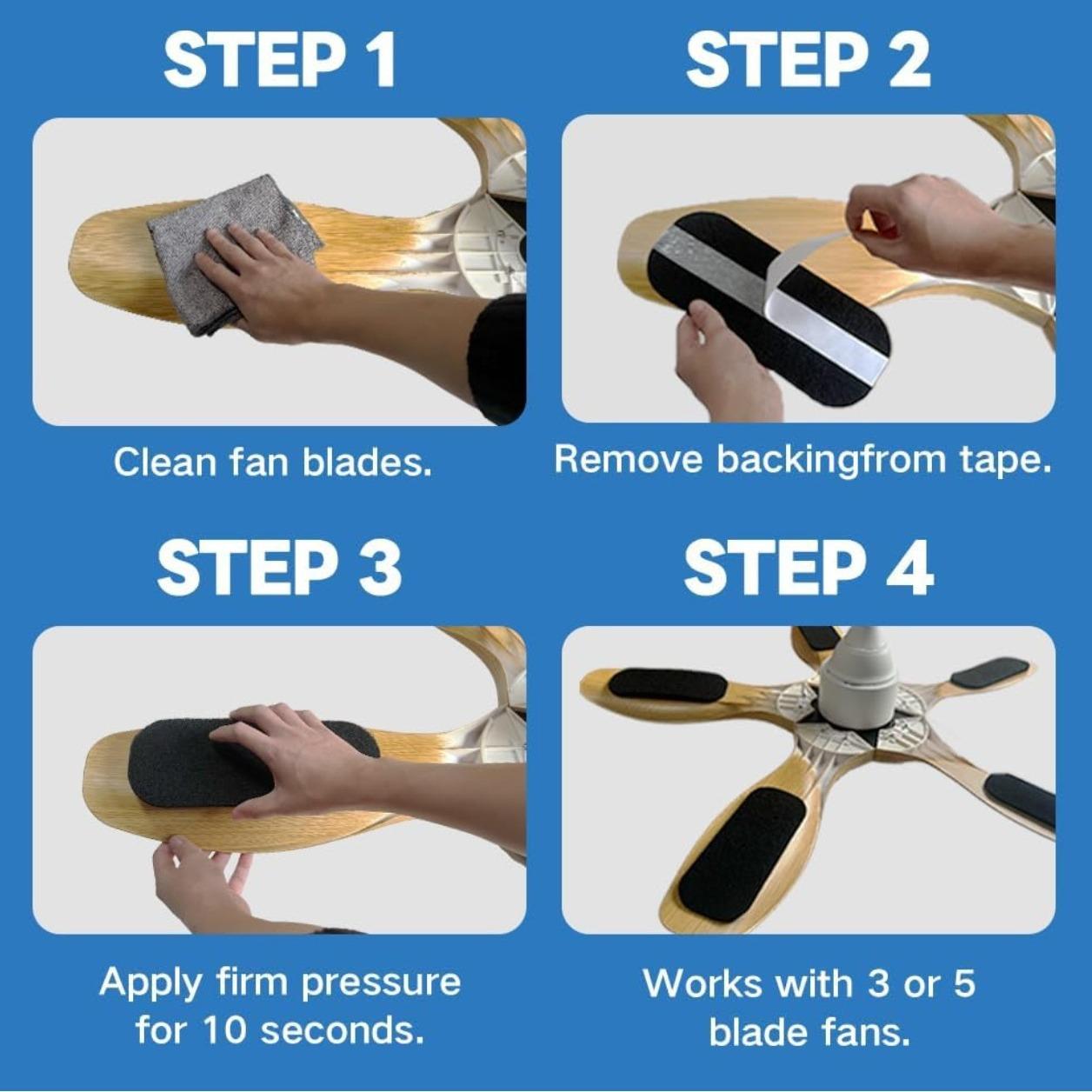 STEP 1

Clean fan blades.

STEP 2

Remove backingfrom tape.

STEP 3

Apply firm pressure for 10 seconds.

STEP 4

Works with 3 or 5 blade fans.