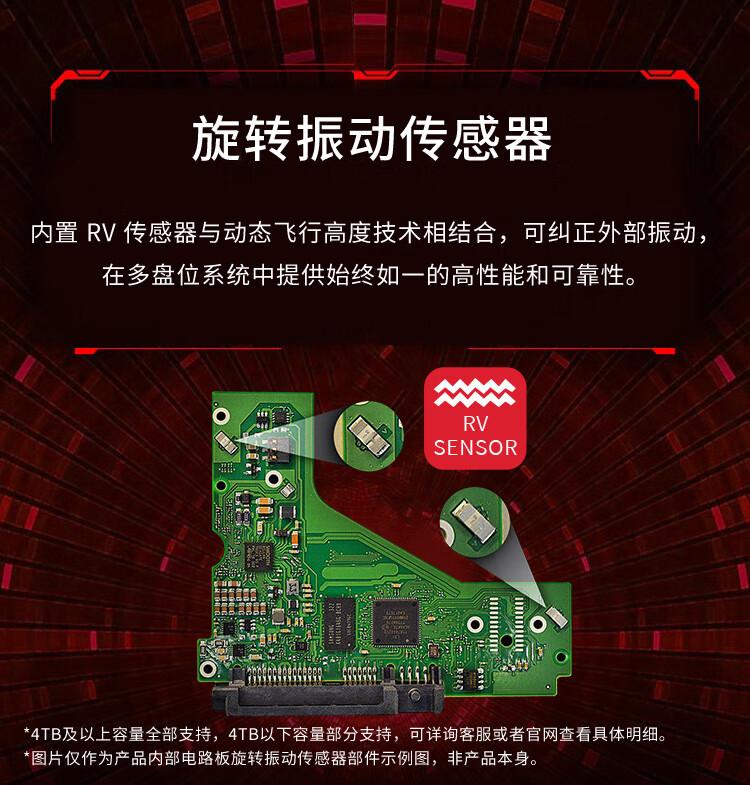 旋转振动传感器

内置 RV 传感器与动态飞行高度技术相结合，可纠正外部振动，在多盘位系统中提供始终如一的高性能和可靠性。

RV SENSOR

*4TB及以上容量全部支持，4TB以下容量部分支持，可详询客服或者官网查看具体明细。
*图片仅作为产品内部电路板旋转振动传感器部件示例图，非产品本身。