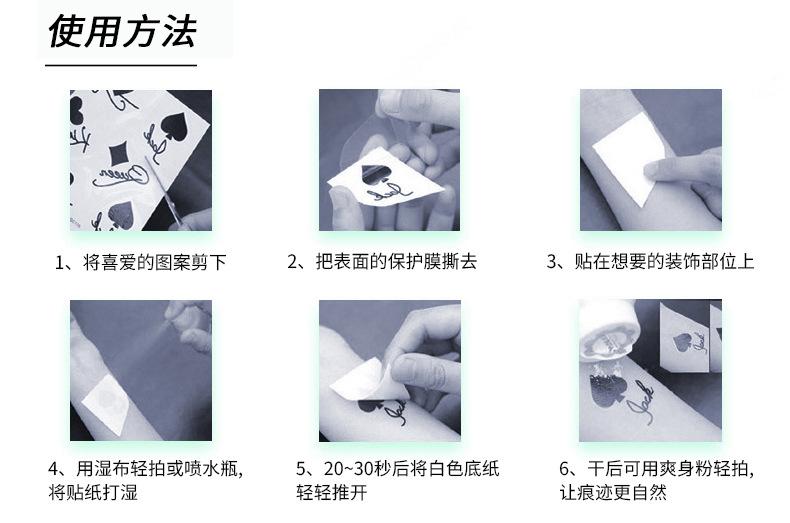 使用方法

1、将喜爱的图案剪下

2、把表面的保护膜撕去

3、贴在想要的装饰部位上

4、用湿布轻拍或喷水瓶，将贴纸打湿

5、20~30秒后将白色底纸轻轻推开

6、干后可用爽身粉轻拍，让痕迹更自然