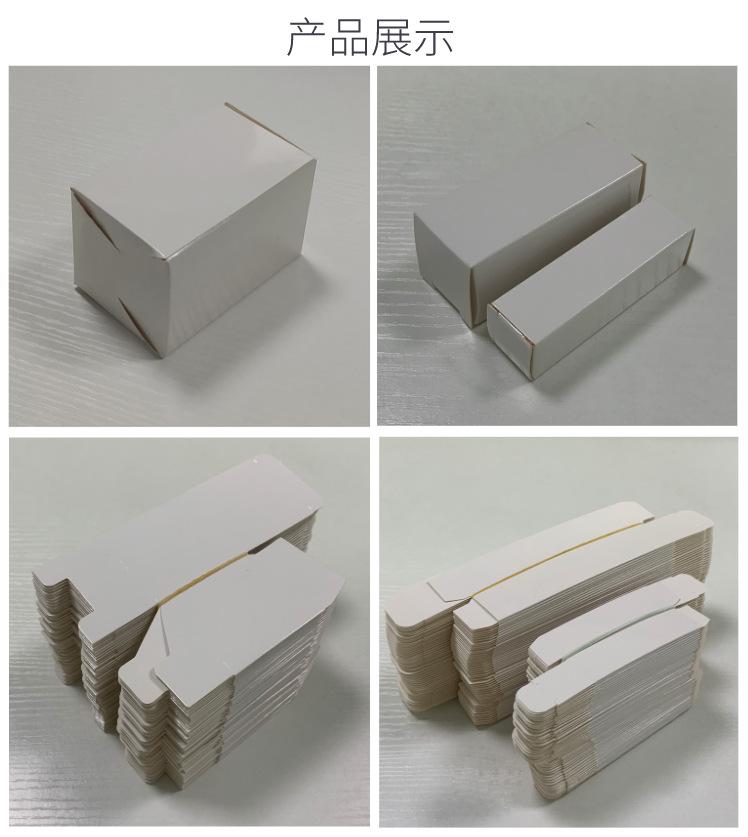 产品展示