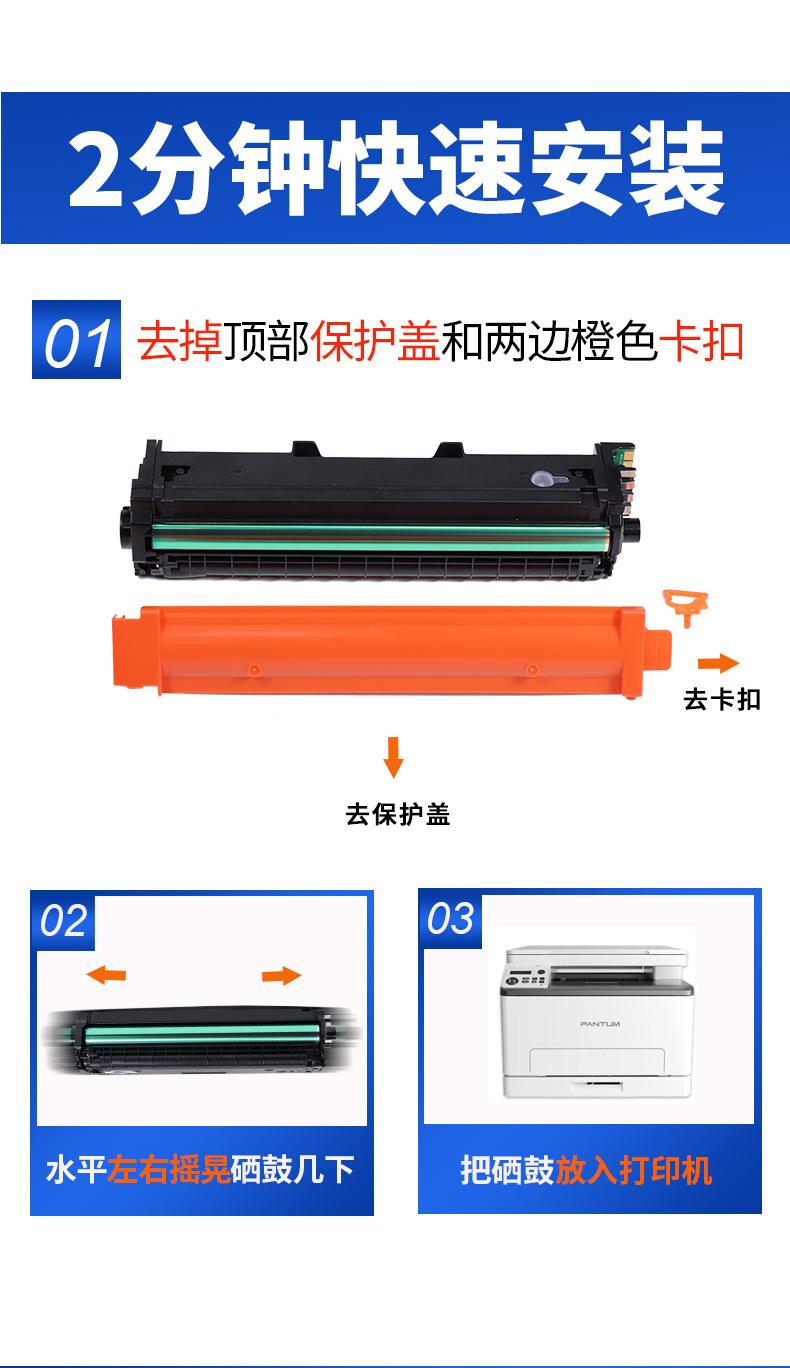 2分钟快速安装

01 去掉顶部保护盖和两边橙色卡扣

去卡扣

去保护盖

02

水平左右摇晃硒鼓几下

03

PANTUM

把硒鼓放入打印机