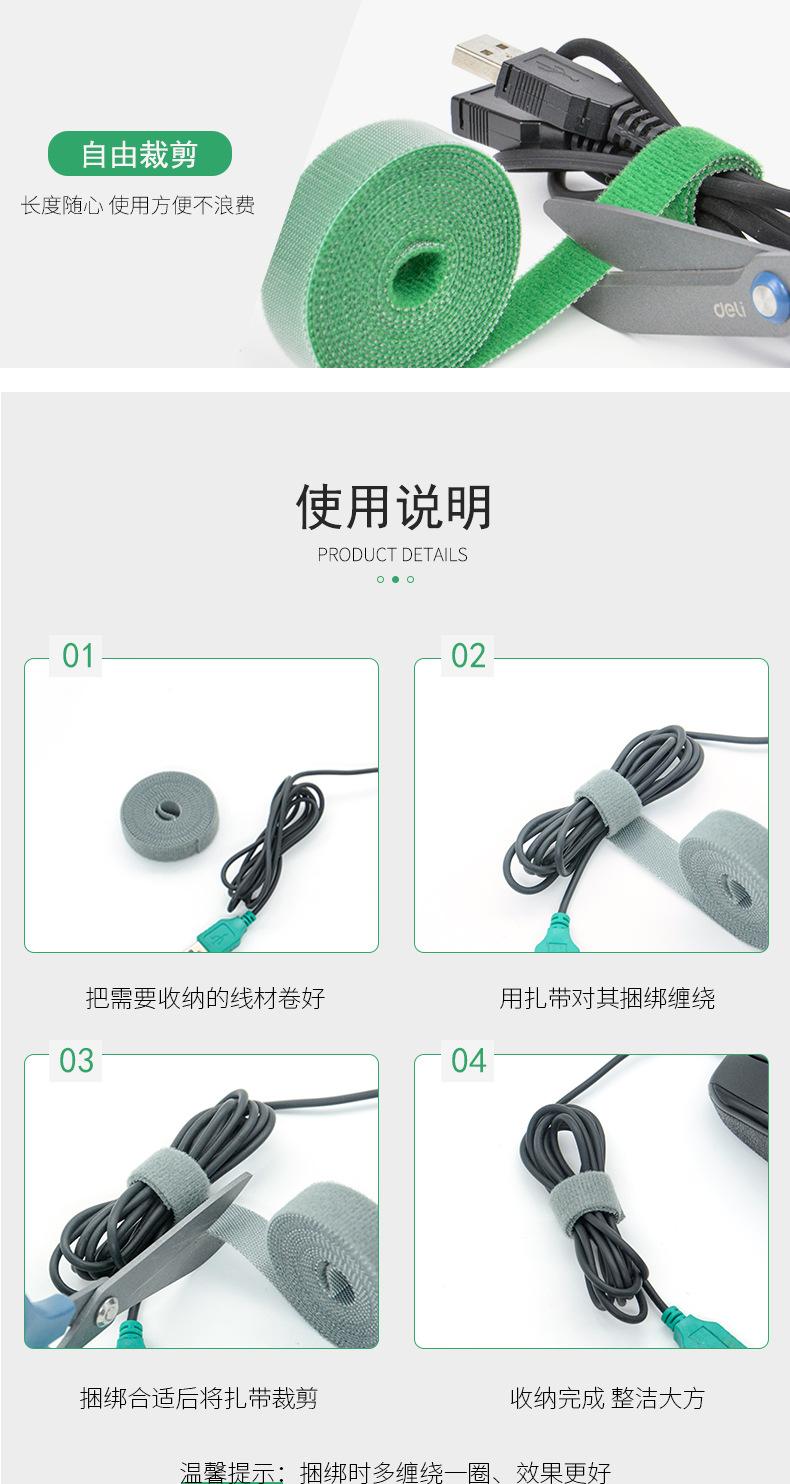 自由裁剪

长度随心 使用方便不浪费

deli

使用说明

PRODUCT DETAILS

01

把需要收纳的线材卷好

02

用扎带对其捆绑缠绕

03

捆绑合适后将扎带裁剪

04

收纳完成 整洁大方

温馨提示：捆绑时多缠绕一圈、效果更好