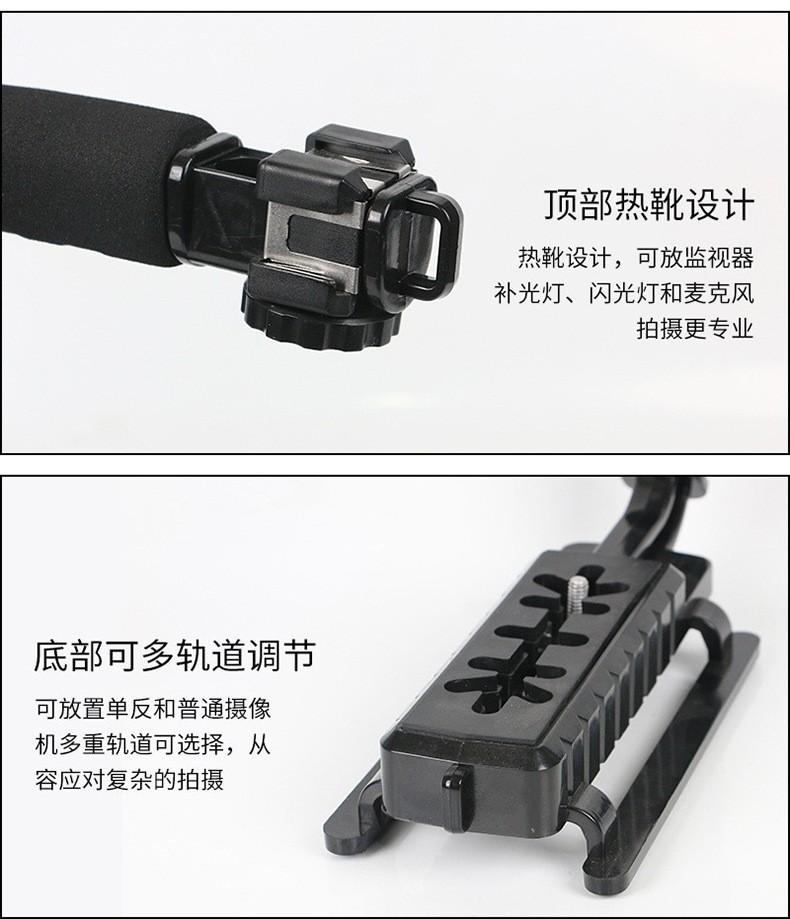 顶部热靴设计

热靴设计，可放监视器
补光灯、闪光灯和麦克风
拍摄更专业

底部可多轨道调节

可放置单反和普通摄像
机多重轨道可选择，从
容应对复杂的拍摄