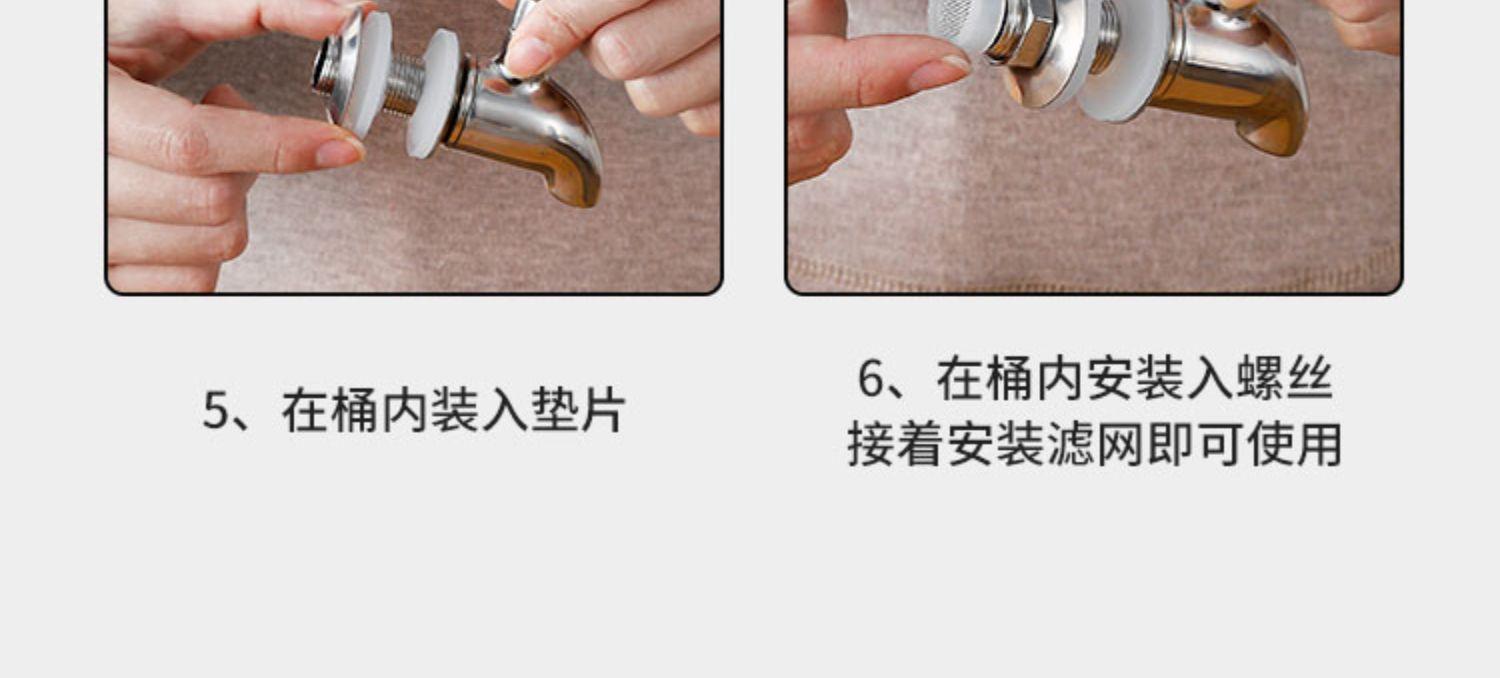 5、在桶内装入垫片

6、在桶内安装入螺丝
接着安装滤网即可使用