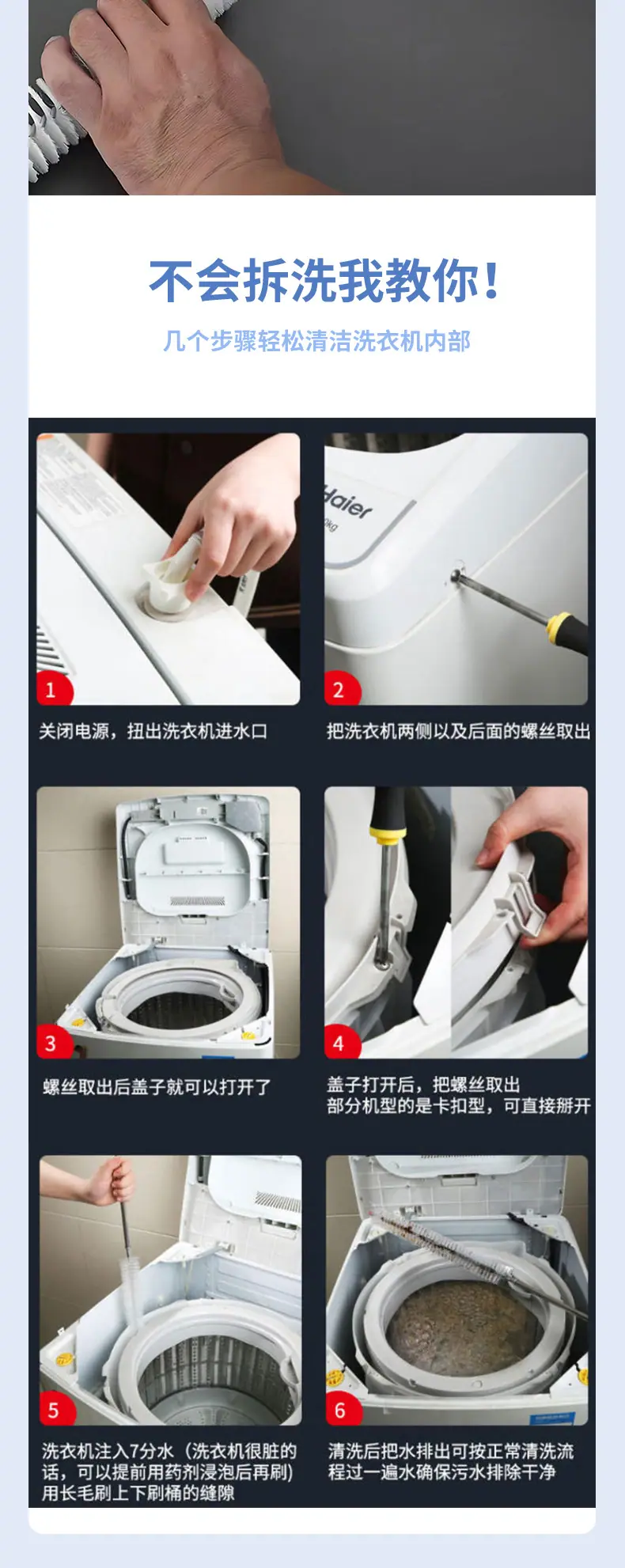 不会拆洗我教你！

几个步骤轻松清洁洗衣机内部

1

关闭电源，扭出洗衣机进水口

Haier

2

把洗衣机两侧以及后面的螺丝取出

3

螺丝取出后盖子就可以打开了

4

盖子打开后，把螺丝取出
部分机型的是卡扣型，可直接掰开

5

洗衣机注入7分水（洗衣机很脏的话，可以提前用药剂浸泡后再刷）用长毛刷上下刷桶的缝隙

6

清洗后把水排出可按正常清洗流程过一遍水确保污水排除干净