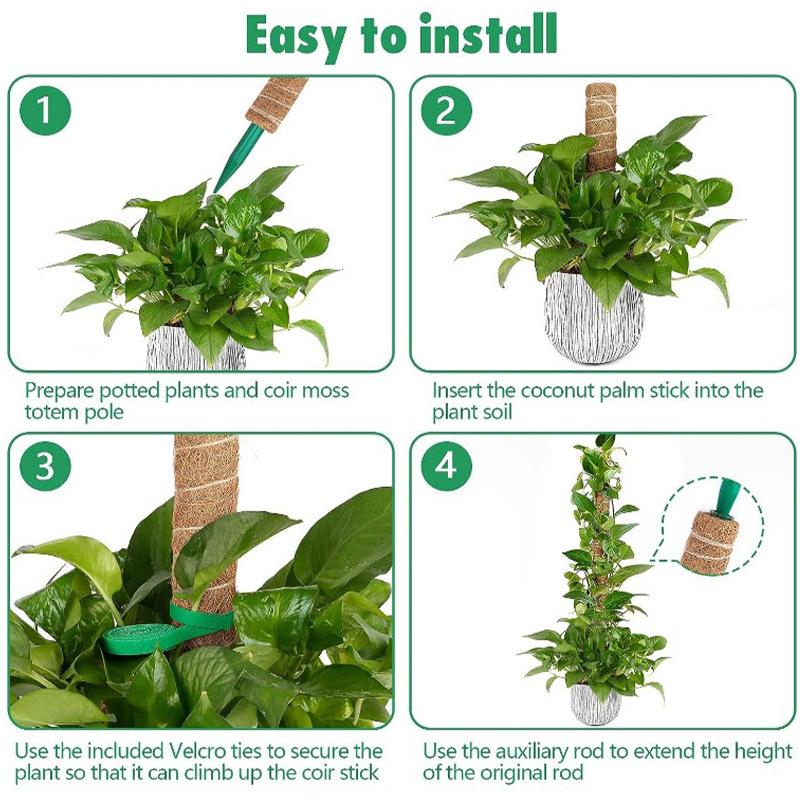 Easy to install

1

Prepare potted plants and coir moss totem pole

2

Insert the coconut palm stick into the plant soil

3

Use the included Velcro ties to secure the plant so that it can climb up the coir stick

4

Use the auxiliary rod to extend the height of the original rod