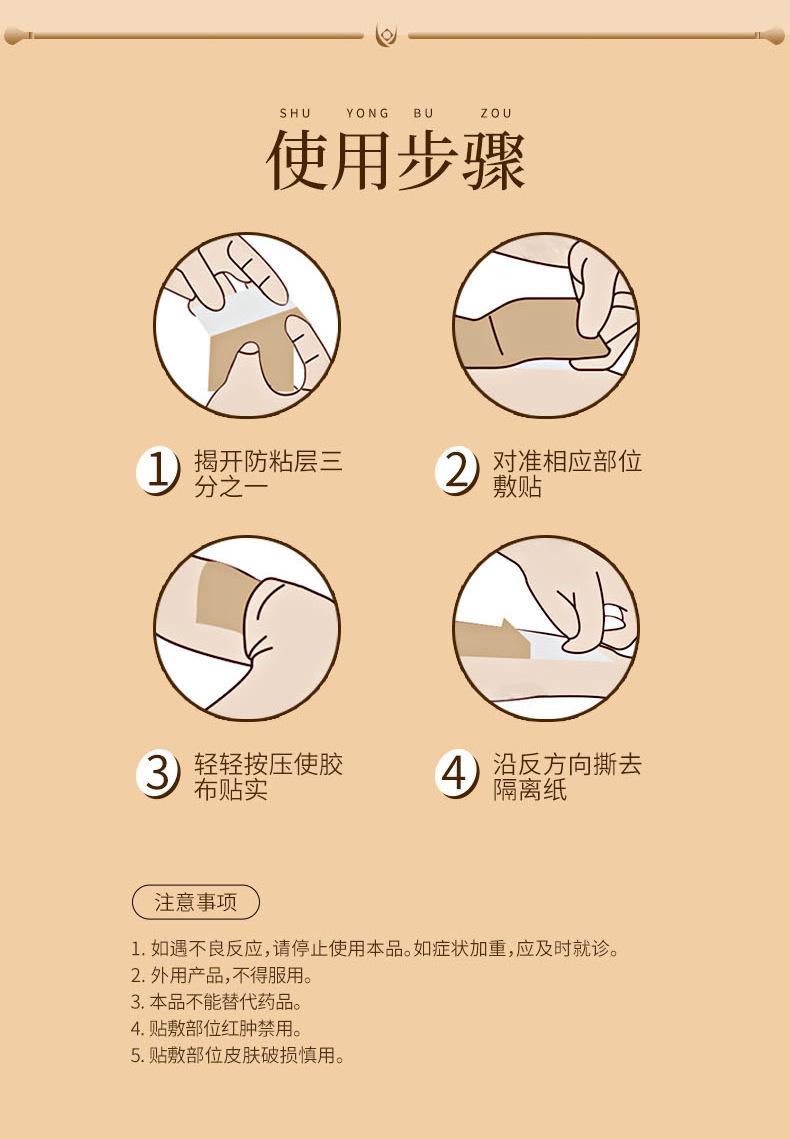 SHU YONG BU ZOU

使用步骤

1 揭开防粘层三分之一

2 对准相应部位敷贴

3 轻轻按压使胶布贴实

4 沿反方向撕去隔离纸

注意事项

1. 如遇不良反应，请停止使用本品。如症状加重，应及时就诊。
2. 外用产品，不得服用。
3. 本品不能替代药品。
4. 贴敷部位红肿禁用。
5. 贴敷部位皮肤破损慎用。