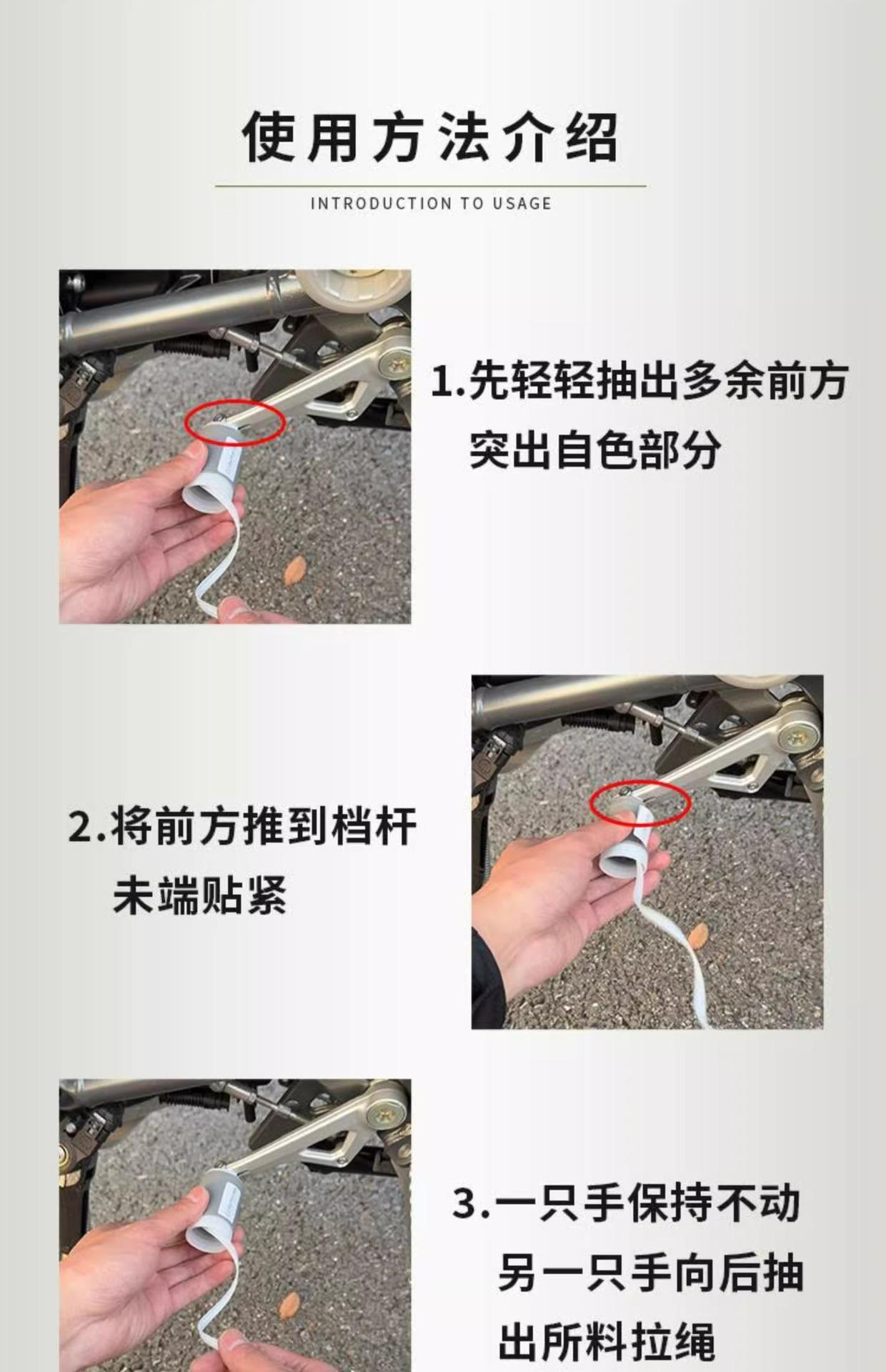 使用方法介绍

INTRODUCTION TO USAGE

1.先轻轻抽出多余前方突出自色部分

2.将前方推到档杆未端贴紧

3.一只手保持不动另一只手向后抽出所料拉绳