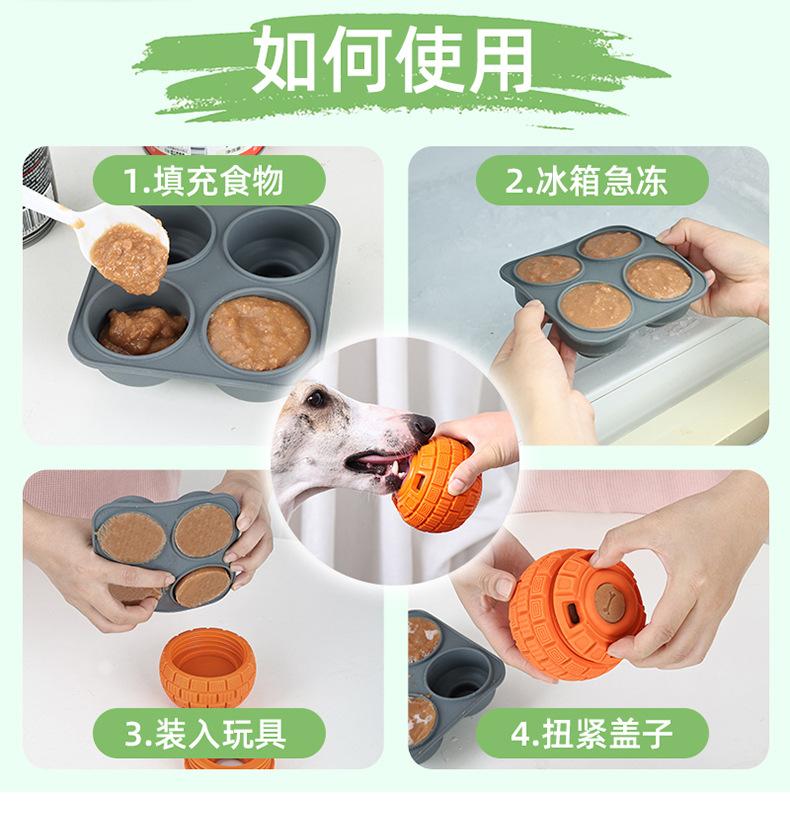 如何使用

1.填充食物

2.冰箱急冻

3.装入玩具

4.扭紧盖子