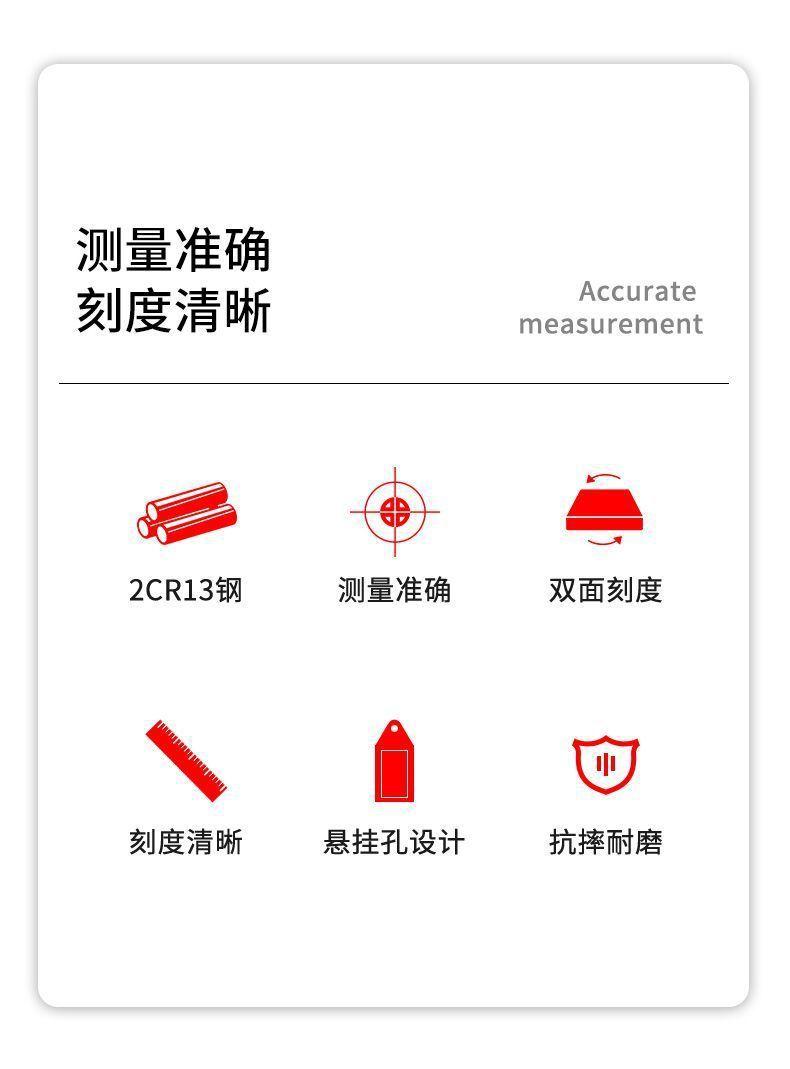 测量准确
刻度清晰

Accurate
measurement

2CR13钢

测量准确

双面刻度

刻度清晰

悬挂孔设计

抗摔耐磨