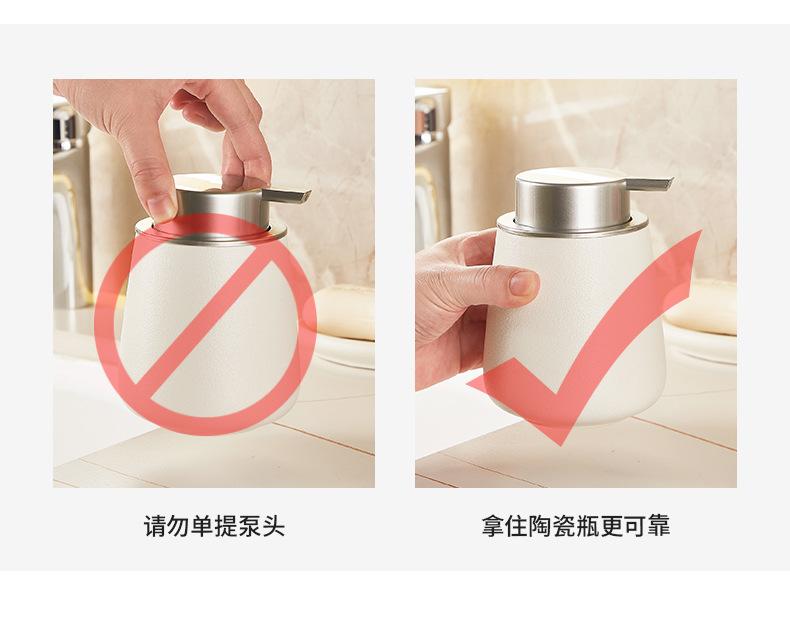 请勿单提泵头

拿住陶瓷瓶更可靠