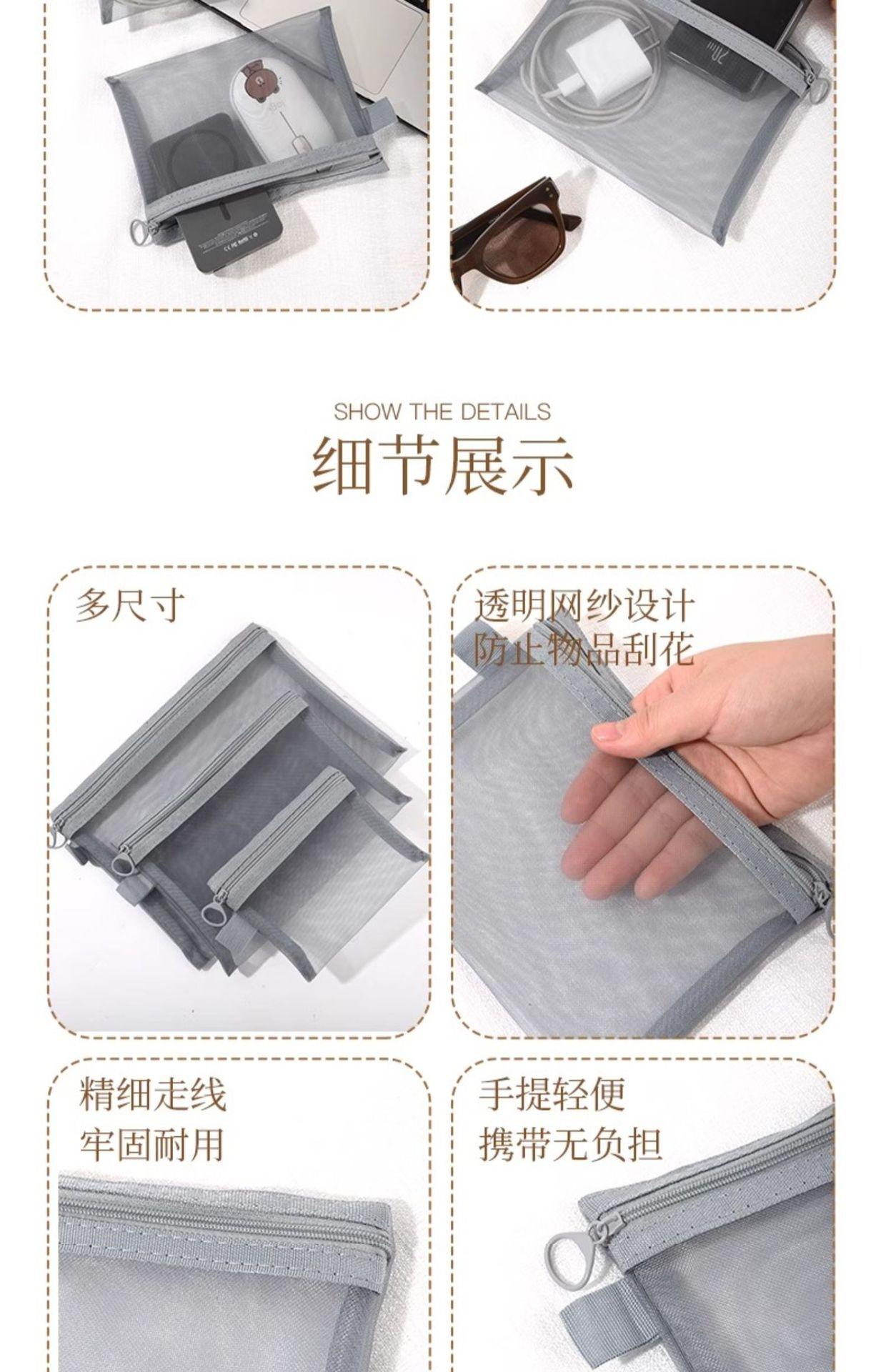 SHOW THE DETAILS

细节展示

多尺寸

透明网纱设计
防止物品刮花

精细走线
牢固耐用

手提轻便
携带无负担