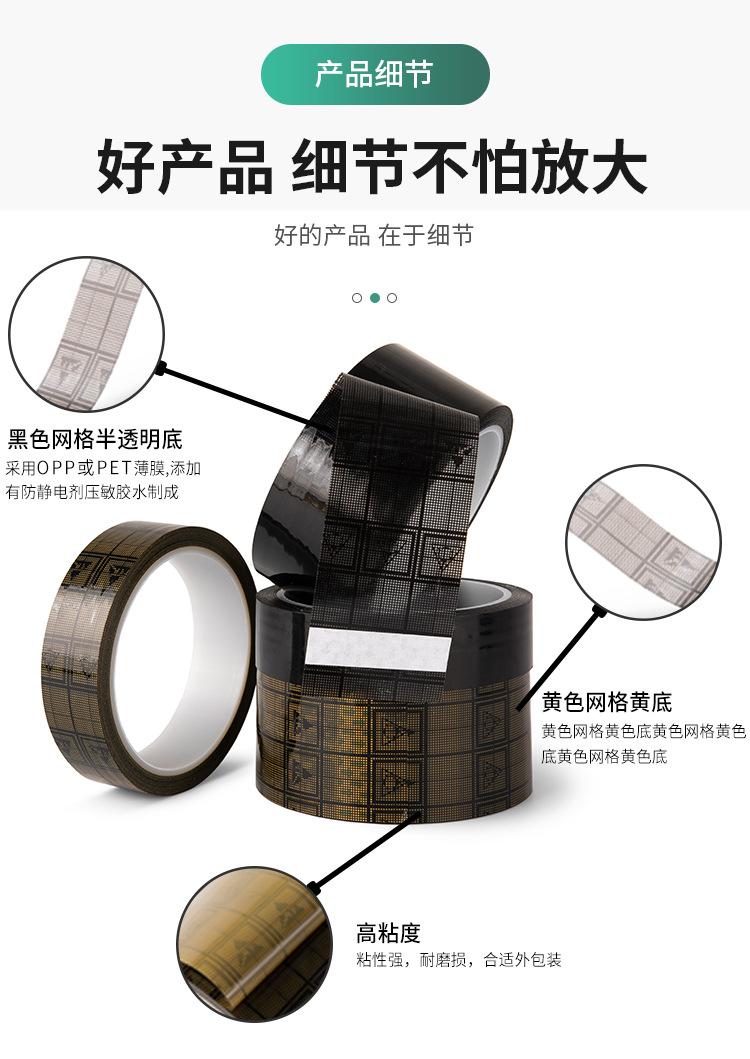 产品细节

好产品 细节不怕放大

好的产品 在于细节

黑色网格半透明底
采用OPP或PET薄膜,添加有防静电剂压敏胶水制成

黄色网格黄底
黄色网格黄色底黄色网格黄色底黄色网格黄色底

高粘度
粘性强，耐磨损，合适外包装