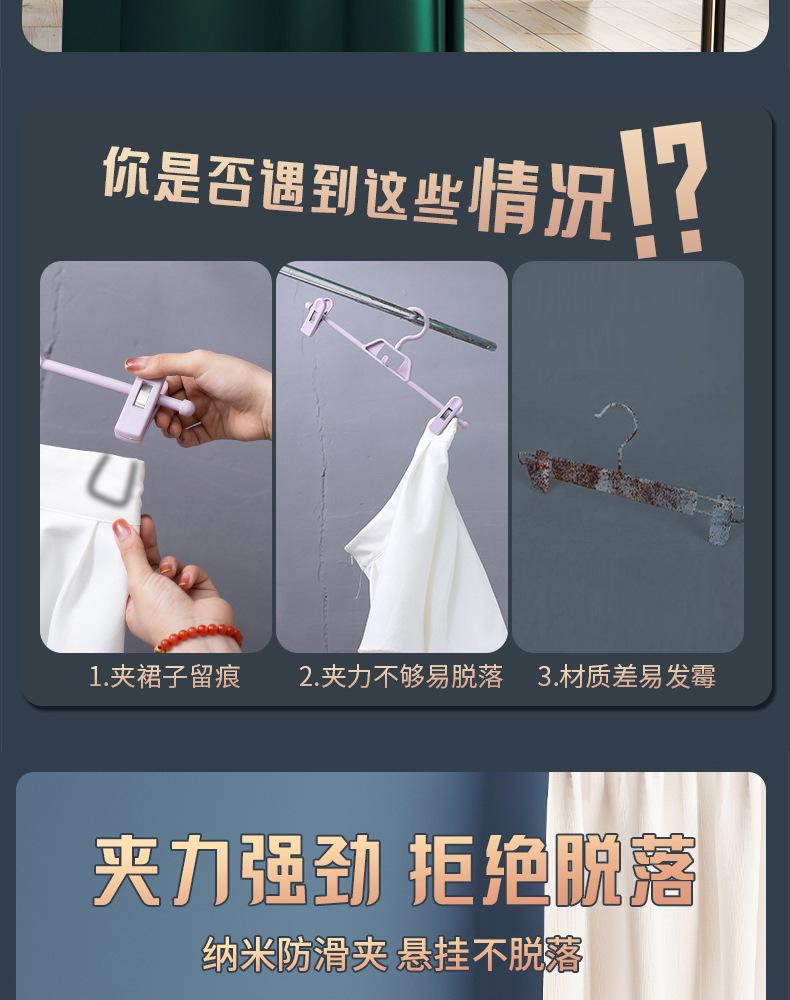 你是否遇到这些情况!?

1.夹裙子留痕

2.夹力不够易脱落

3.材质差易发霉

夹力强劲 拒绝脱落

纳米防滑夹 悬挂不脱落