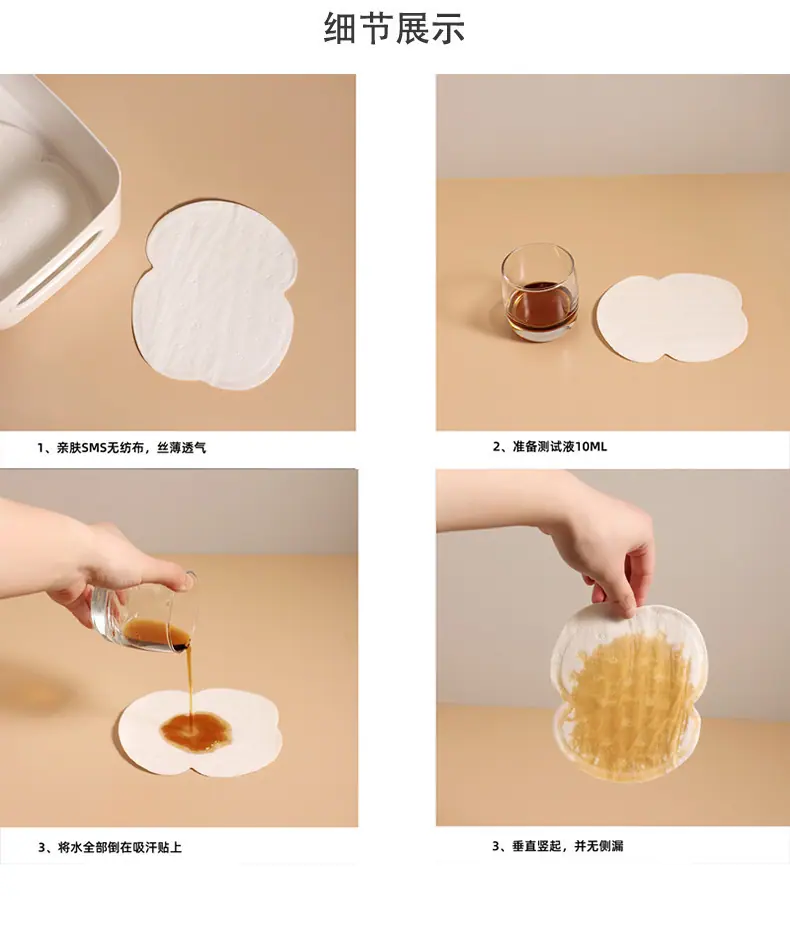 细节展示

1、亲肤SMS无纺布，丝薄透气

2、准备测试液10ML

3、将水全部倒在吸汗贴上

3、垂直竖起，并无侧漏