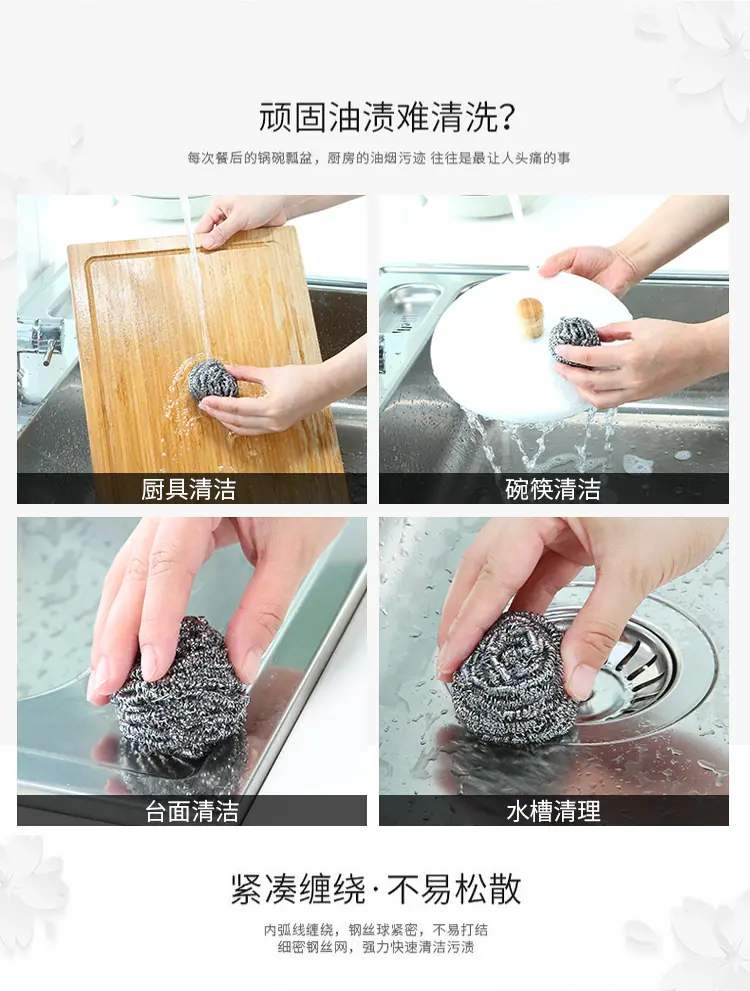 顽固油渍难清洗?

每次餐后的锅碗瓢盆，厨房的油烟污迹 往往是最让人头痛的事

厨具清洁

碗筷清洁

台面清洁

水槽清理

紧凑缠绕·不易松散

内弧线缠绕，钢丝球紧密，不易打结
细密钢丝网，强力快速清洁污渍