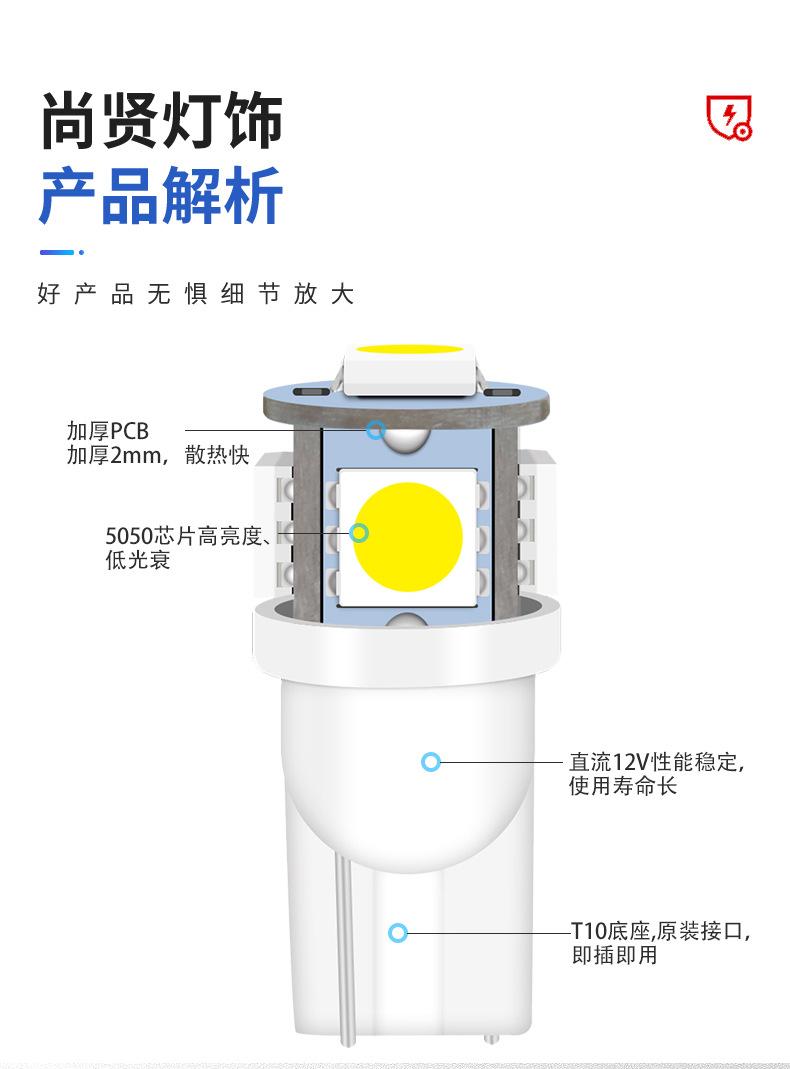 尚贤灯饰
产品解析

好产品无惧细节放大

加厚PCB
加厚2mm，散热快

5050芯片高亮度、低光衰

直流12V性能稳定，使用寿命长

T10底座,原装接口，即插即用