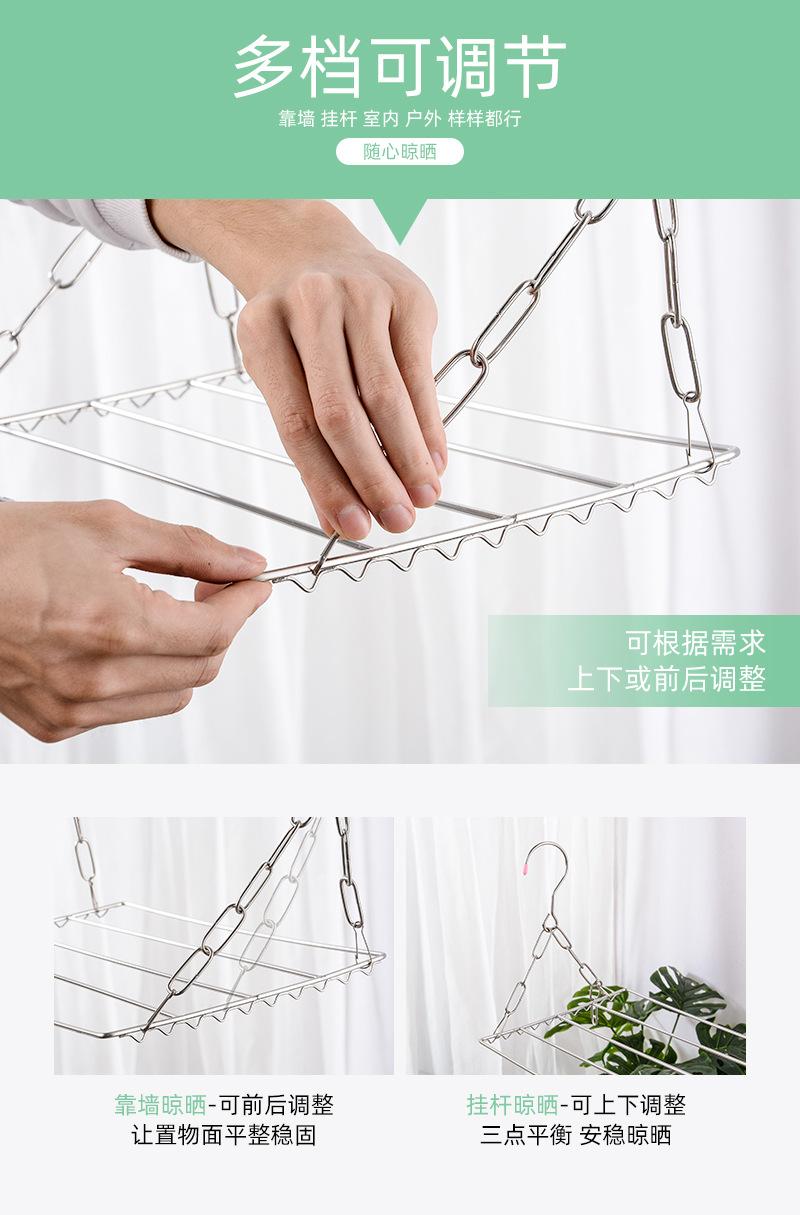 多档可调节

靠墙 挂杆 室内 户外 样样都行

随心晾晒

可根据需求
上下或前后调整

靠墙晾晒-可前后调整
让置物面平整稳固

挂杆晾晒-可上下调整
三点平衡 安稳晾晒