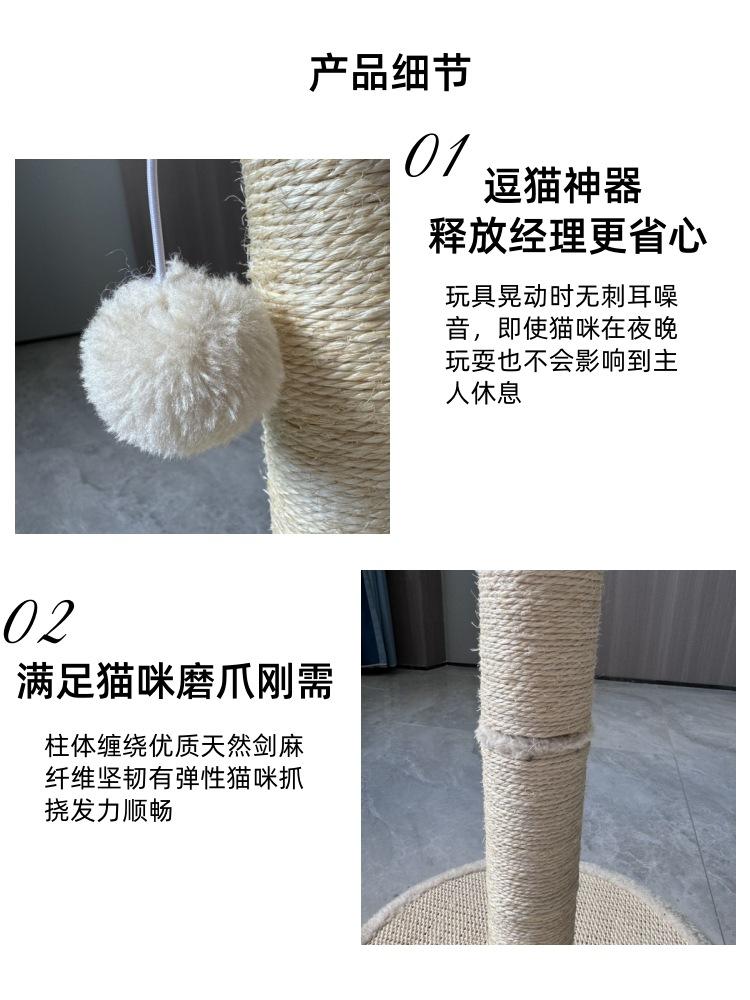 产品细节

01
逗猫神器
释放经理更省心

玩具晃动时无刺耳噪音，即使猫咪在夜晚玩耍也不会影响到主人休息

02
满足猫咪磨爪刚需

柱体缠绕优质天然剑麻纤维坚韧有弹性猫咪抓挠发力顺畅