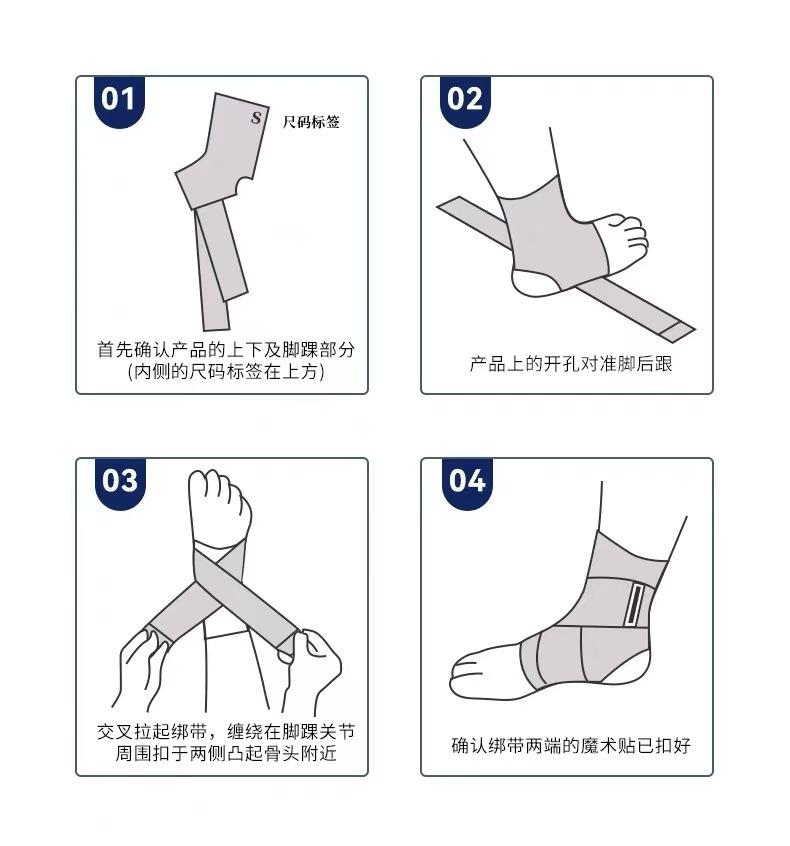 01

S 尺码标签

首先确认产品的上下及脚踝部分
(内侧的尺码标签在上方)

02

产品上的开孔对准脚后跟

03

交叉拉起绑带，缠绕在脚踝关节周围扣于两侧凸起骨头附近

04

确认绑带两端的魔术贴已扣好