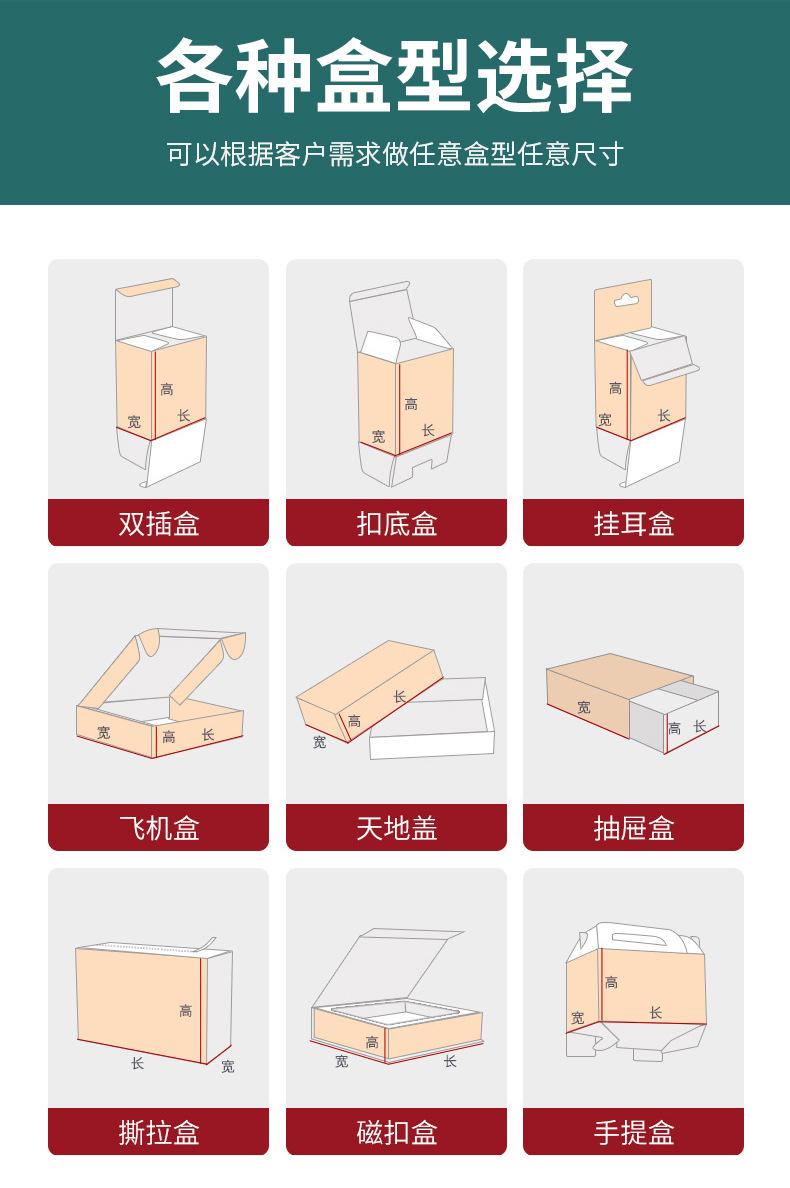 各种盒型选择

可以根据客户需求做任意盒型任意尺寸

高
宽
长
双插盒

高
宽
长
扣底盒

高
宽
长
挂耳盒

宽
高
长
飞机盒

长
高
宽
天地盖

宽
高
长
抽屉盒

高
长
宽
撕拉盒

高
宽
长
磁扣盒

高
宽
长
手提盒