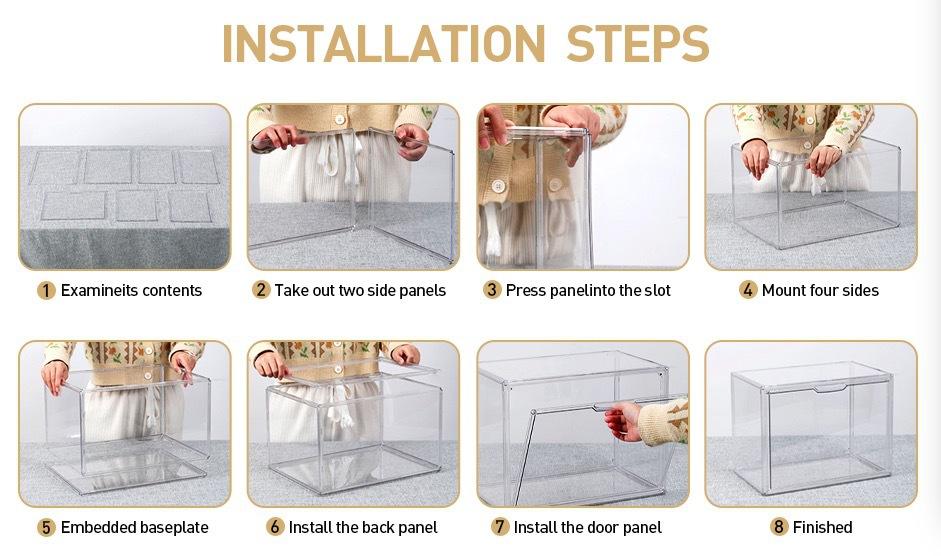 INSTALLATION STEPS

1 Examineits contents

2 Take out two side panels

3 Press panelinto the slot

4 Mount four sides

5 Embedded baseplate

6 Install the back panel

7 Install the door panel

8 Finished