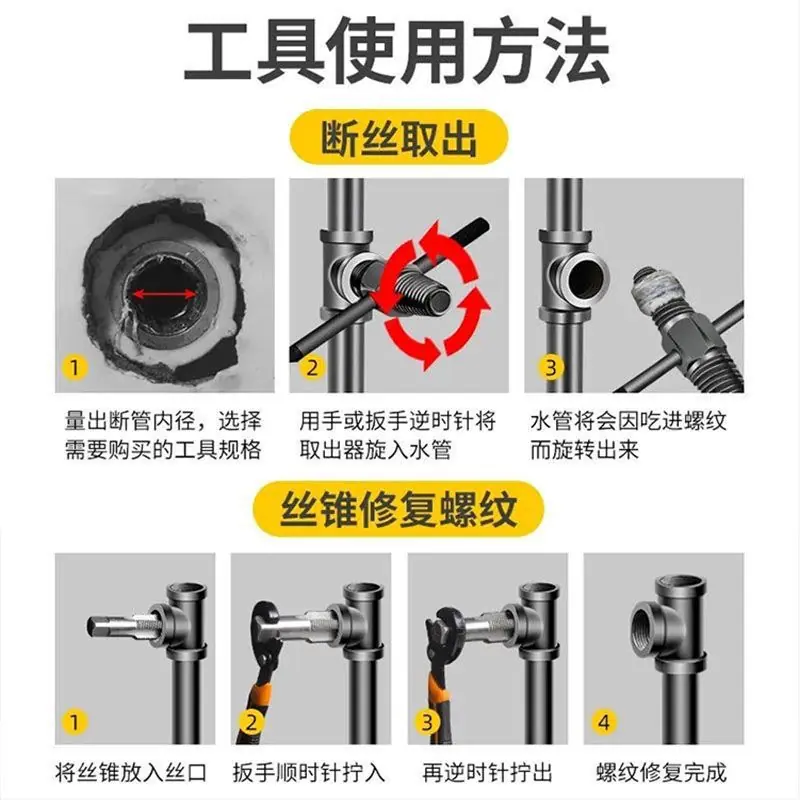 工具使用方法

断丝取出

1

量出断管内径，选择需要购买的工具规格

2

用手或扳手逆时针将取出器旋入水管

3

水管将会因吃进螺纹而旋转出来

丝锥修复螺纹

1

将丝锥放入丝口

2

扳手顺时针拧入

3

再逆时针拧出

4

螺纹修复完成