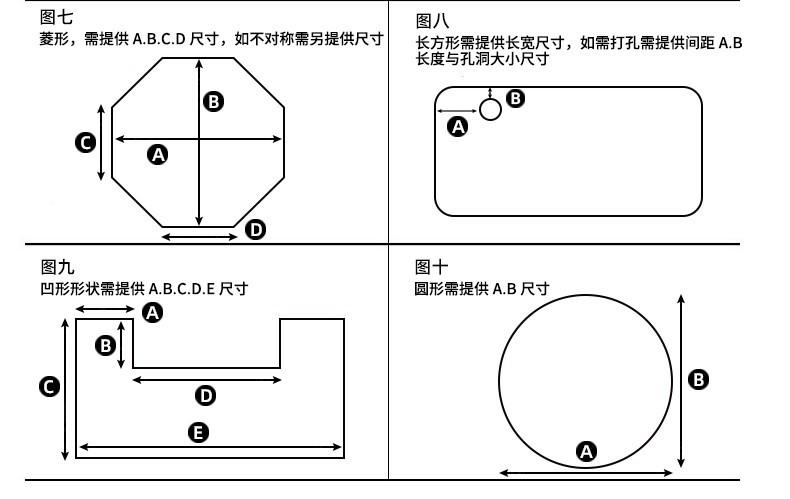 图七
菱形，需提供 A.B.C.D 尺寸，如不对称需另提供尺寸

B
C
A
D

图八
长方形需提供长宽尺寸，如需打孔需提供间距 A.B 长度与孔洞大小尺寸

B
A

图九
凹形形状需提供 A.B.C.D.E 尺寸

A
B
C
D
E

图十
圆形需提供 A.B 尺寸

B
A