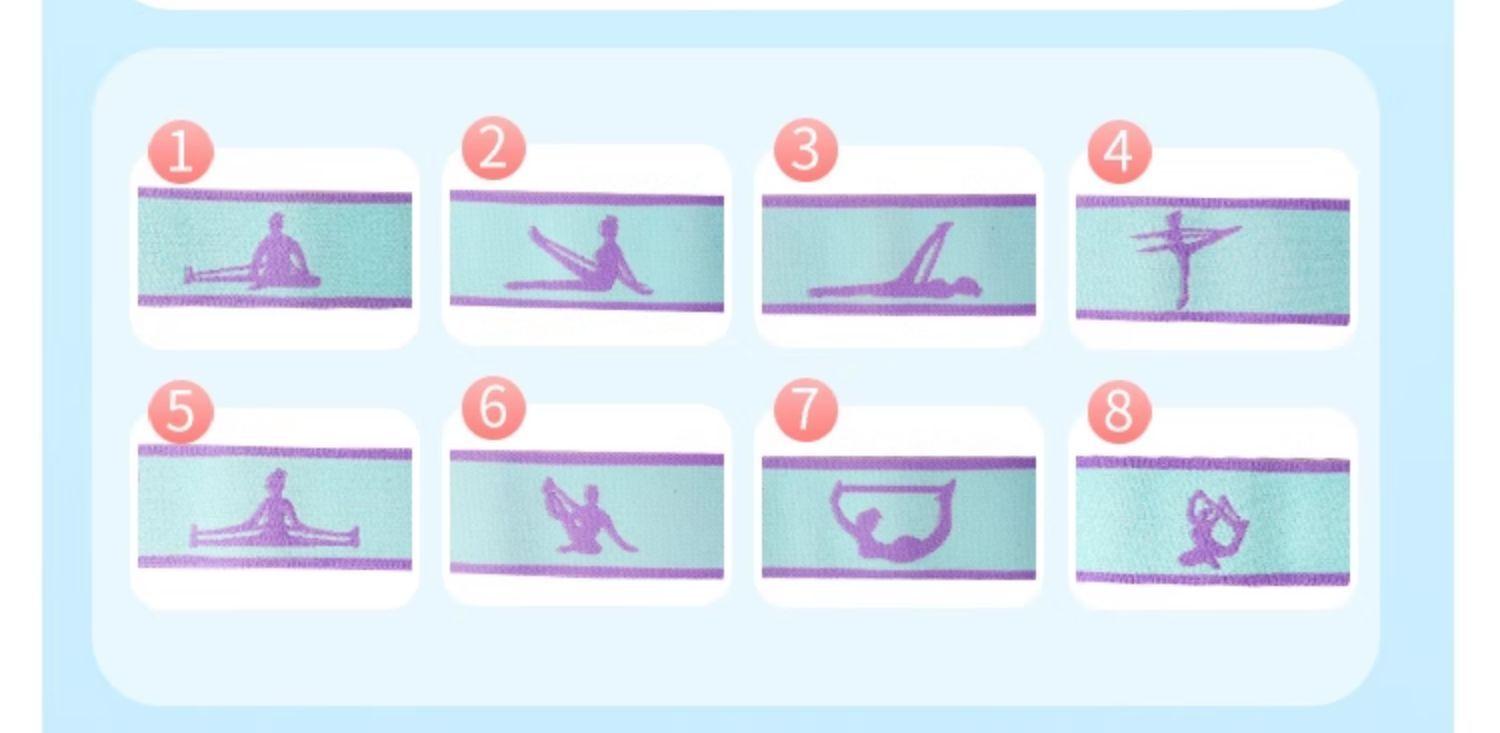 1

2

3

4

5

6

7

8