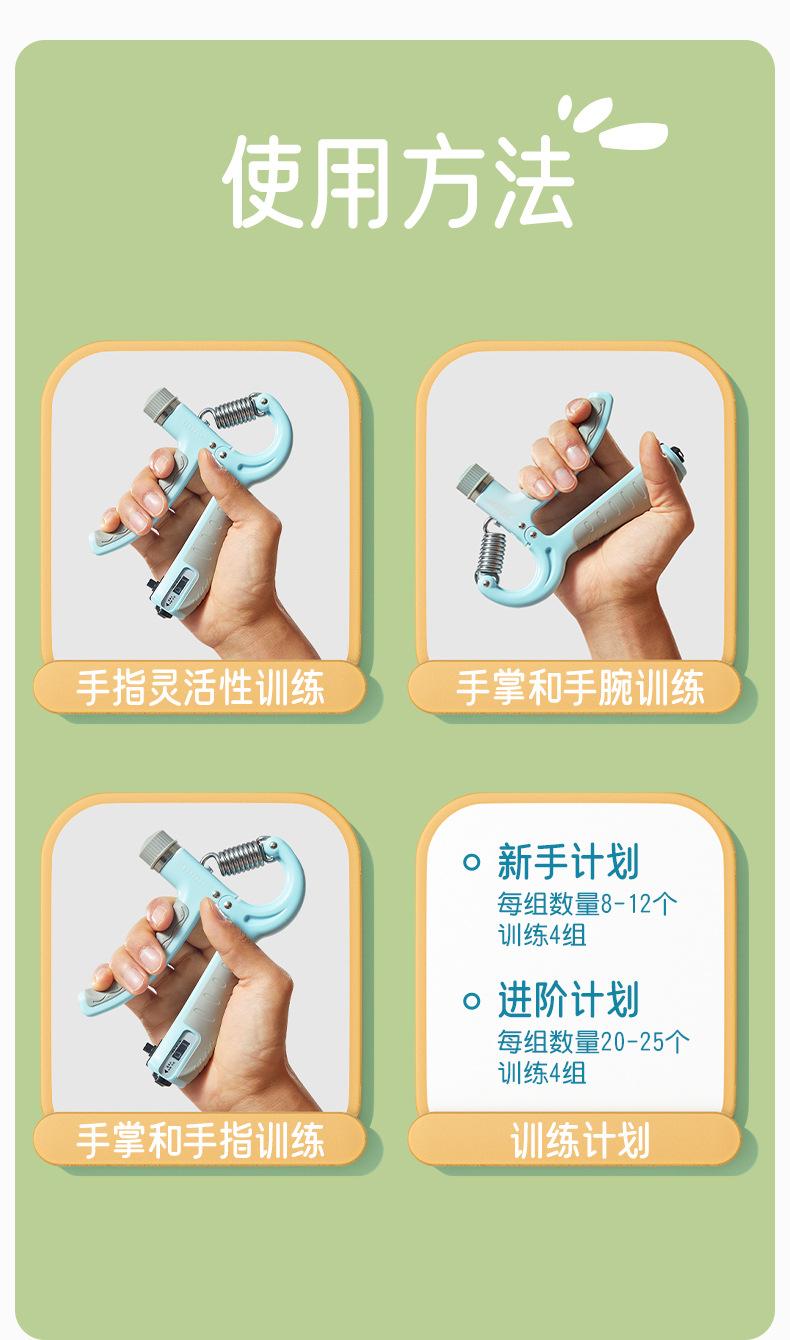 使用方法

手指灵活性训练

手掌和手腕训练

手掌和手指训练

新手计划
每组数量8-12个
训练4组

进阶计划
每组数量20-25个
训练4组

训练计划