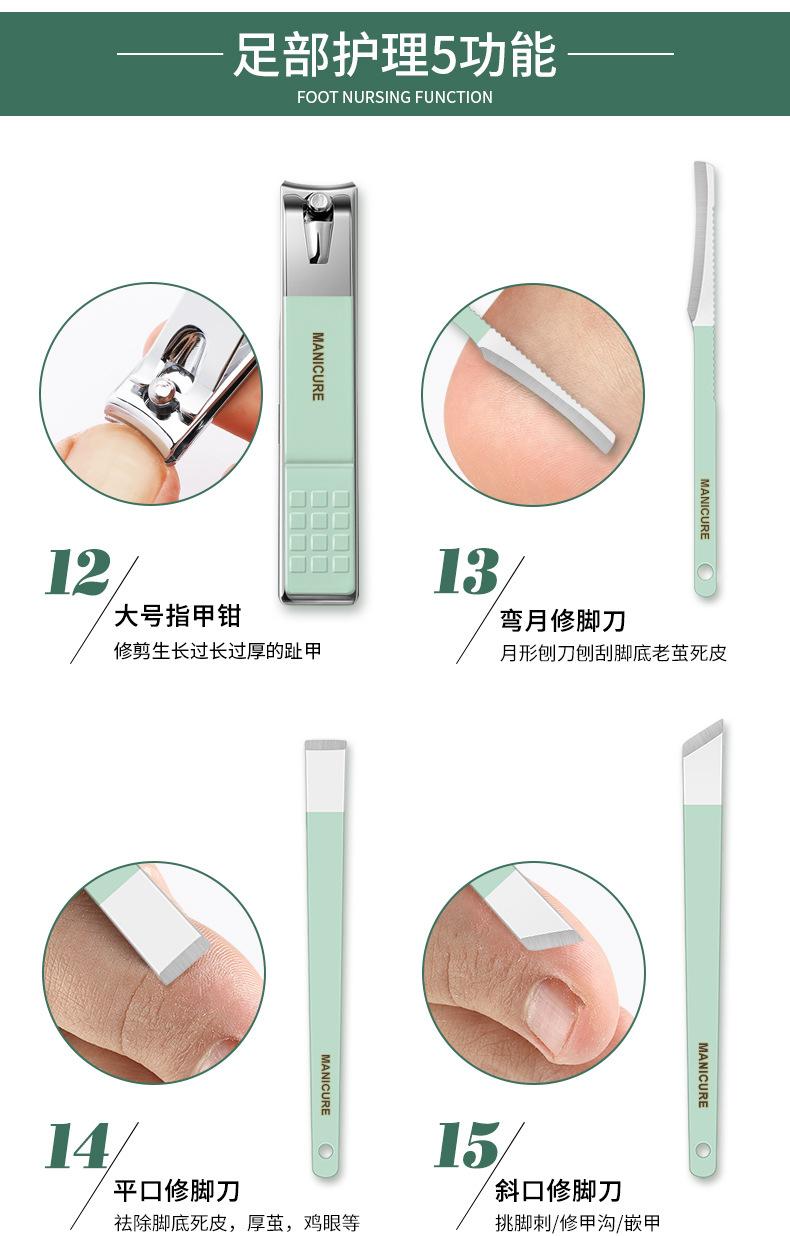 足部护理5功能
FOOT NURSING FUNCTION

MANICURE

12
大号指甲钳
修剪生长过长过厚的趾甲

MANICURE

13
弯月修脚刀
月形刨刀刨刮脚底老茧死皮

MANICURE

14
平口修脚刀
祛除脚底死皮，厚茧，鸡眼等

MANICURE

15
斜口修脚刀
挑脚刺/修甲沟/嵌甲