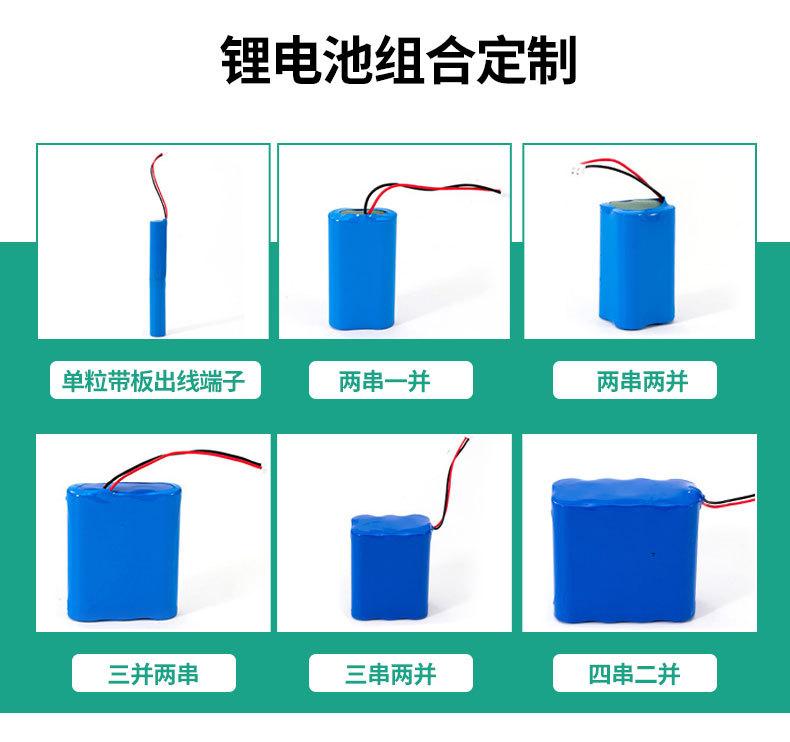 锂电池组合定制

单粒带板出线端子

两串一并

两串两并

三并两串

三串两并

四串二并