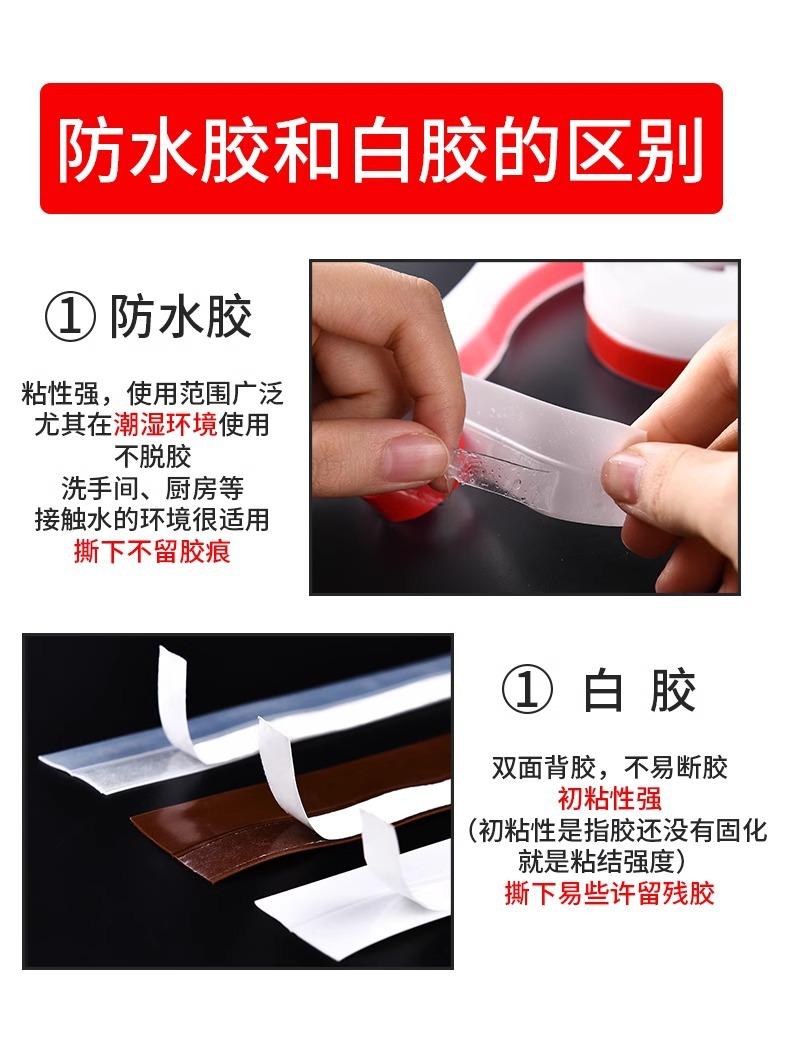 防水胶和白胶的区别

① 防水胶

粘性强，使用范围广泛
尤其在潮湿环境使用
不脱胶
洗手间、厨房等
接触水的环境很适用
撕下不留胶痕

① 白 胶

双面背胶，不易断胶
初粘性强
（初粘性是指胶还没有固化
就是粘结强度）
撕下易些许留残胶