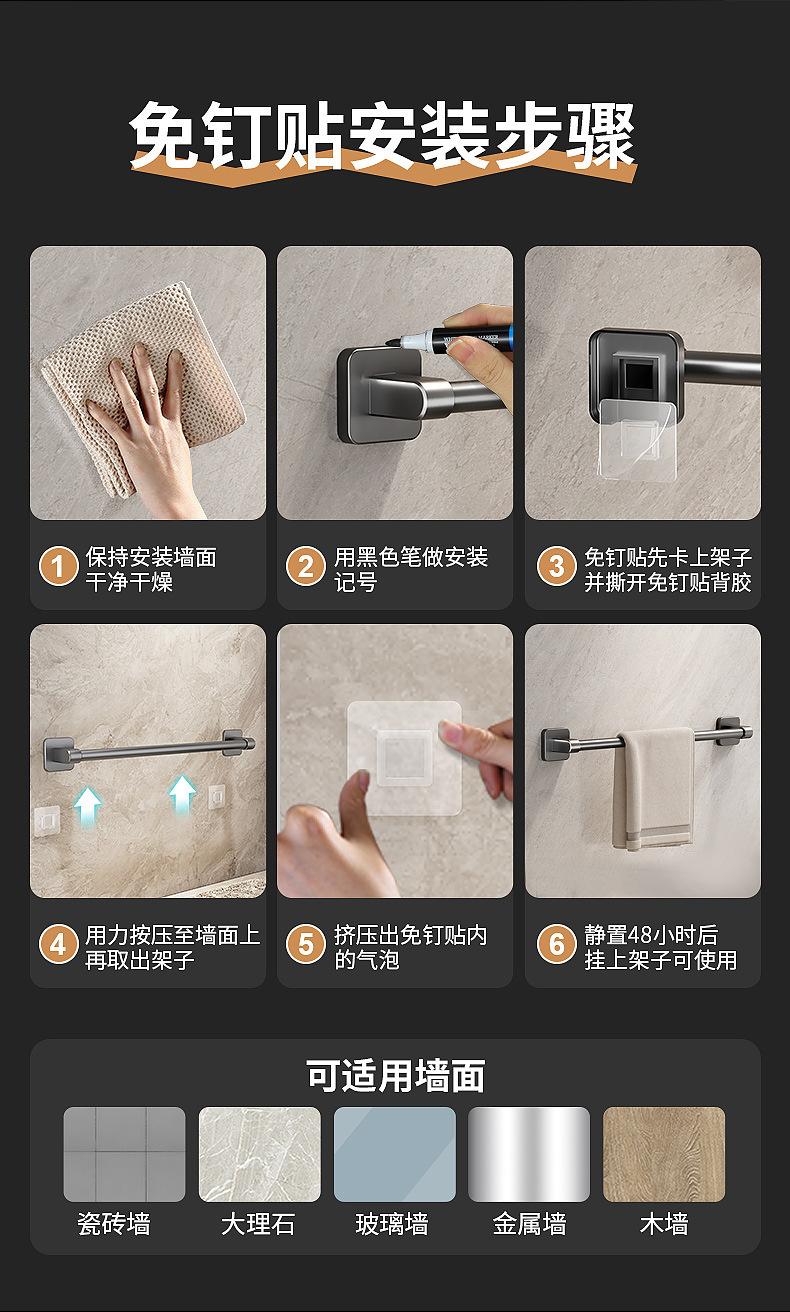 免钉贴安装步骤

1 保持安装墙面干净干燥

2 用黑色笔做安装记号

3 免钉贴先卡上架子并撕开免钉贴背胶

4 用力按压至墙面上再取出架子

5 挤压出免钉贴内的气泡

6 静置48小时后挂上架子可使用

可适用墙面

瓷砖墙

大理石

玻璃墙

金属墙

木墙