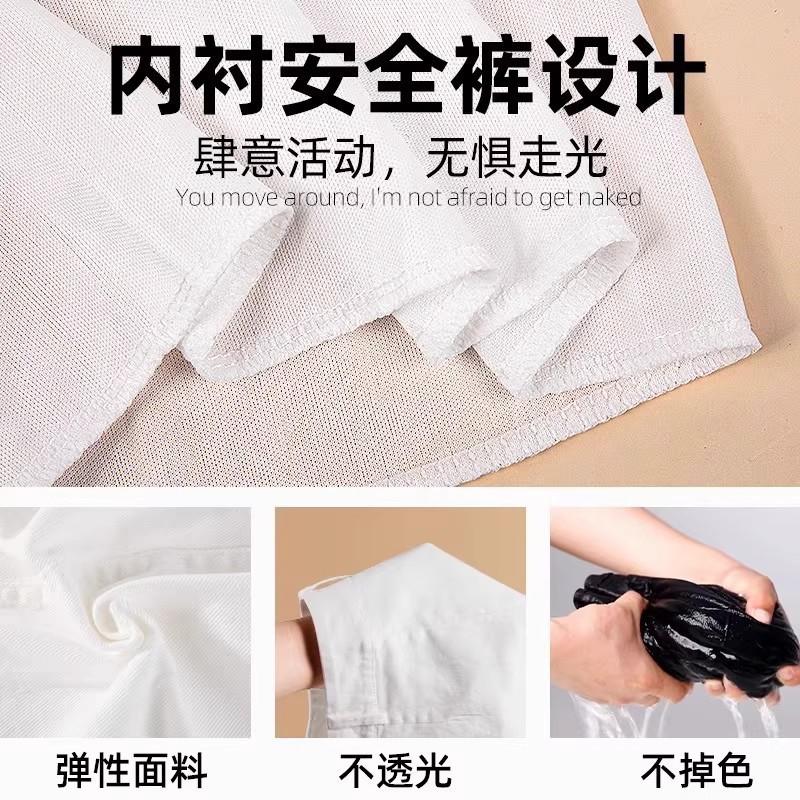 内衬安全裤设计
肆意活动，无惧走光
You move around, I'm not afraid to get naked

弹性面料

不透光

不掉色