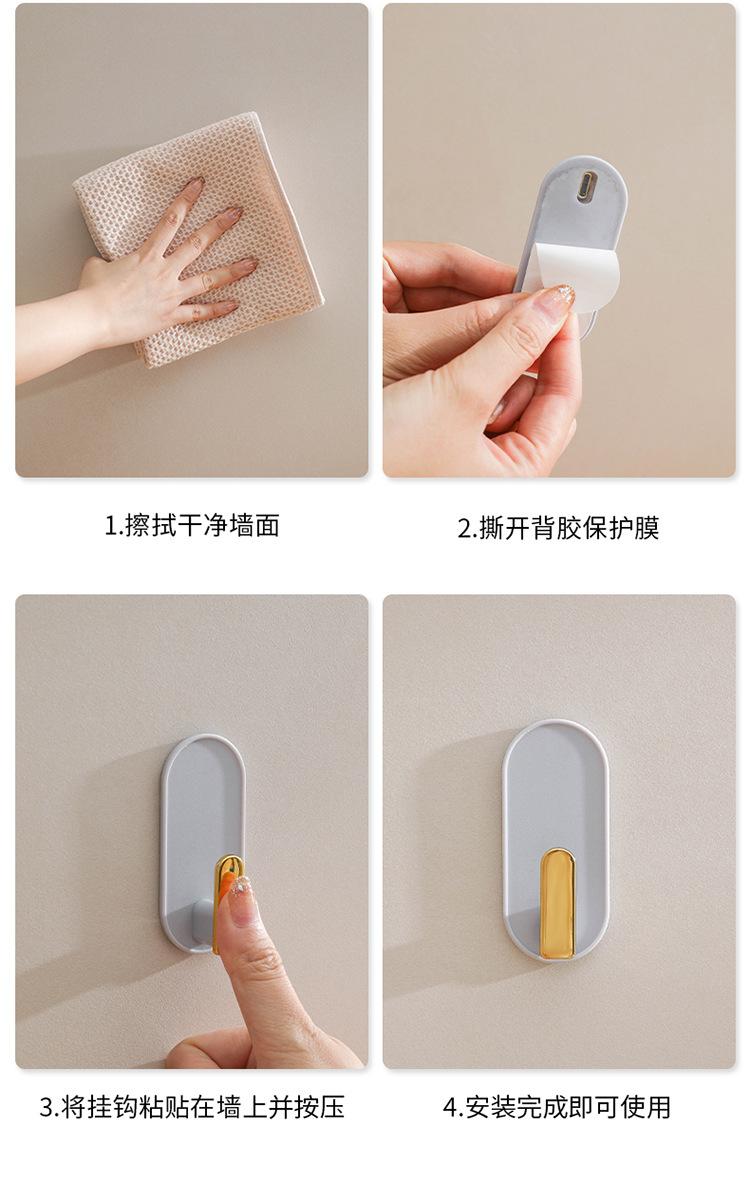 1.擦拭干净墙面

2.撕开背胶保护膜

3.将挂钩粘贴在墙上并按压

4.安装完成即可使用